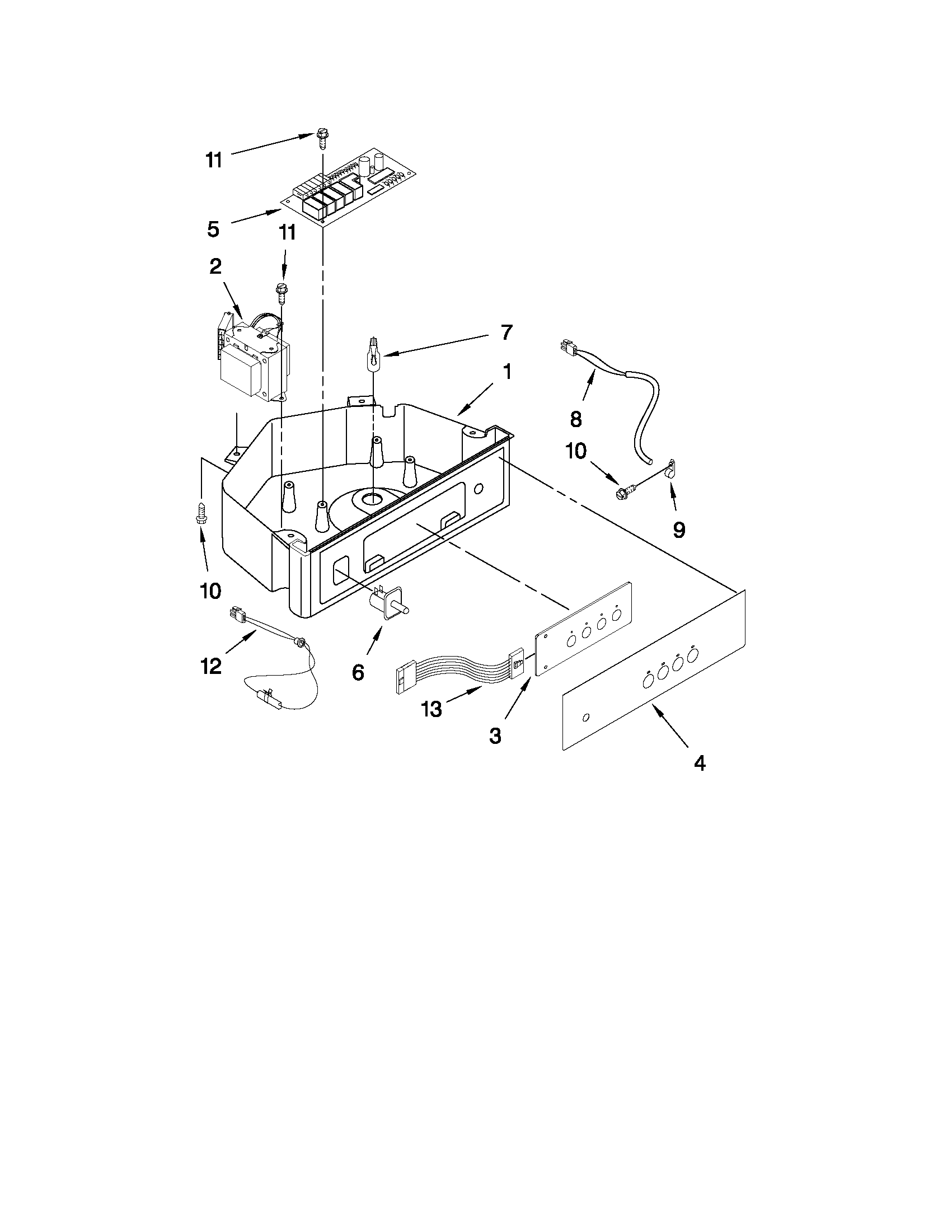 11
5
11
2
7
1
8
10
9
10
12
6
13
3
4