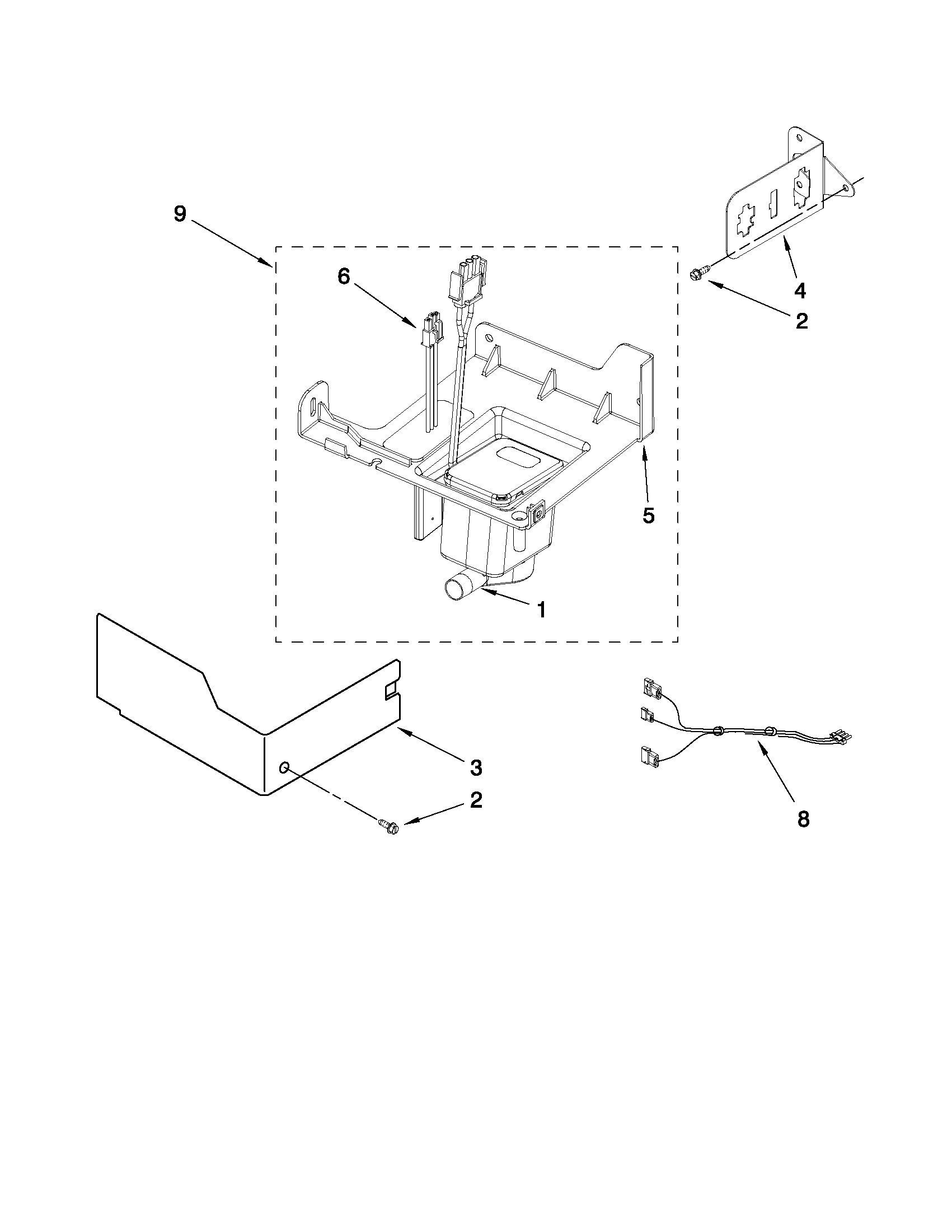 9

6

4

2

5

1

3

2

8