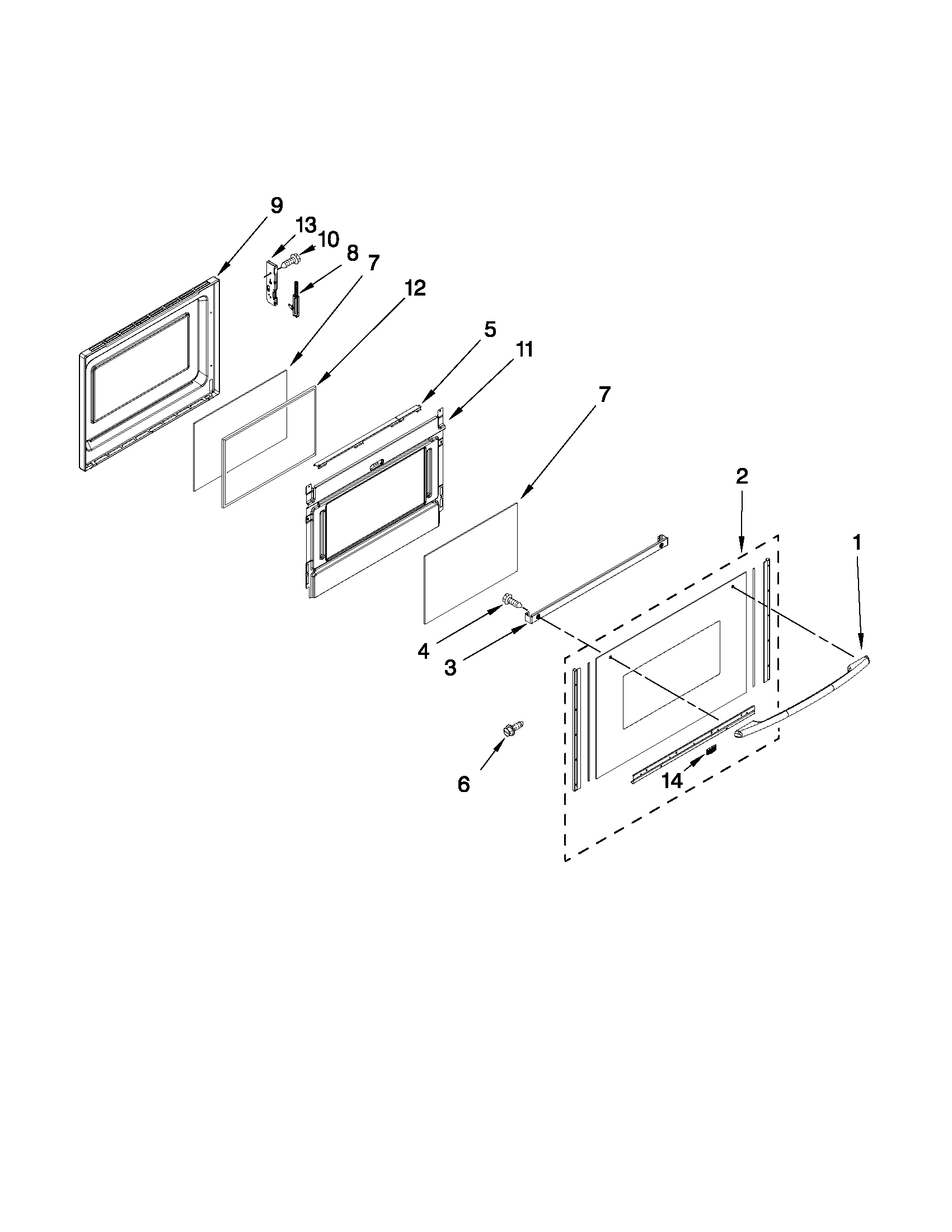 9
13
10
8
7
12
5
11
7
2
1
4
3
6
14