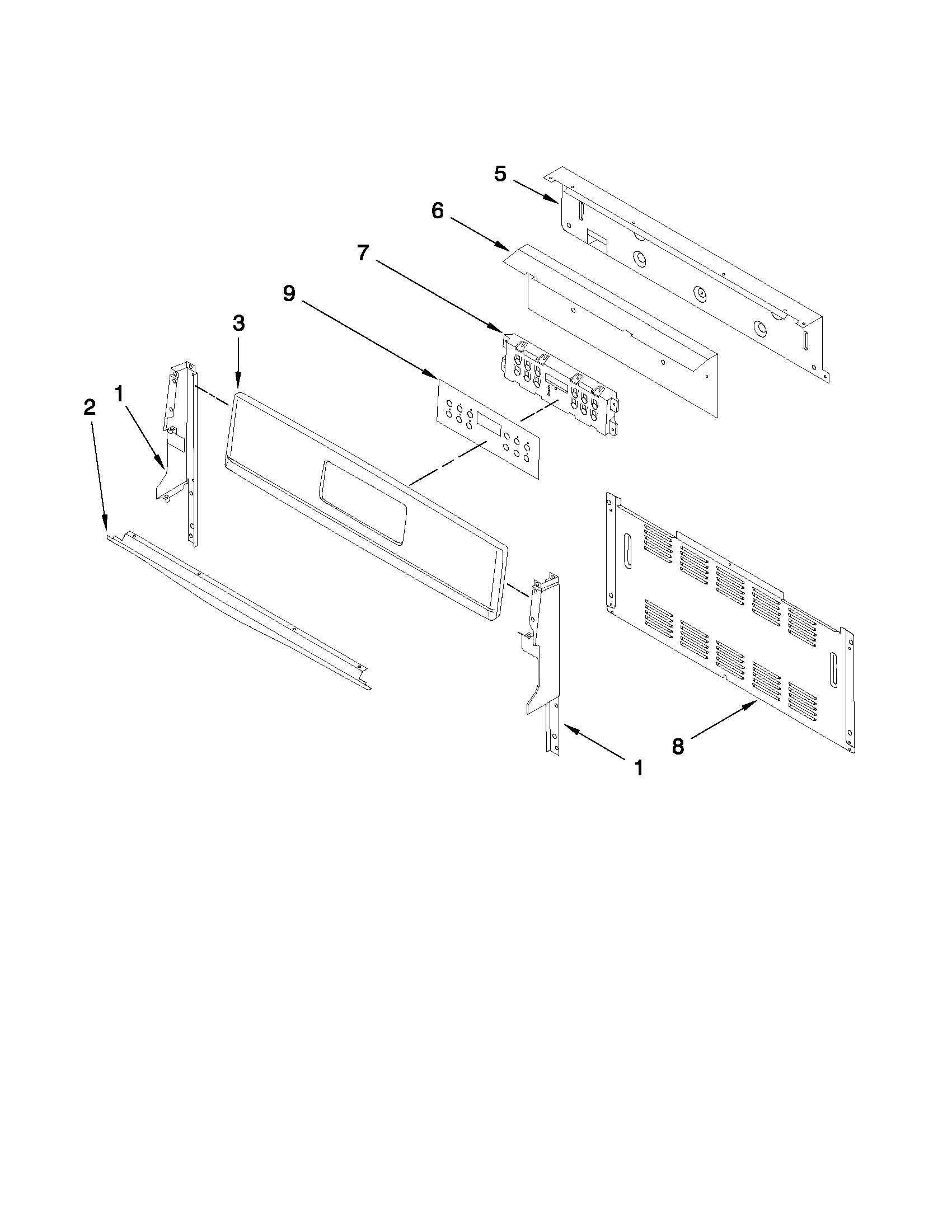 5
6
7
9
3
1
2
1
8