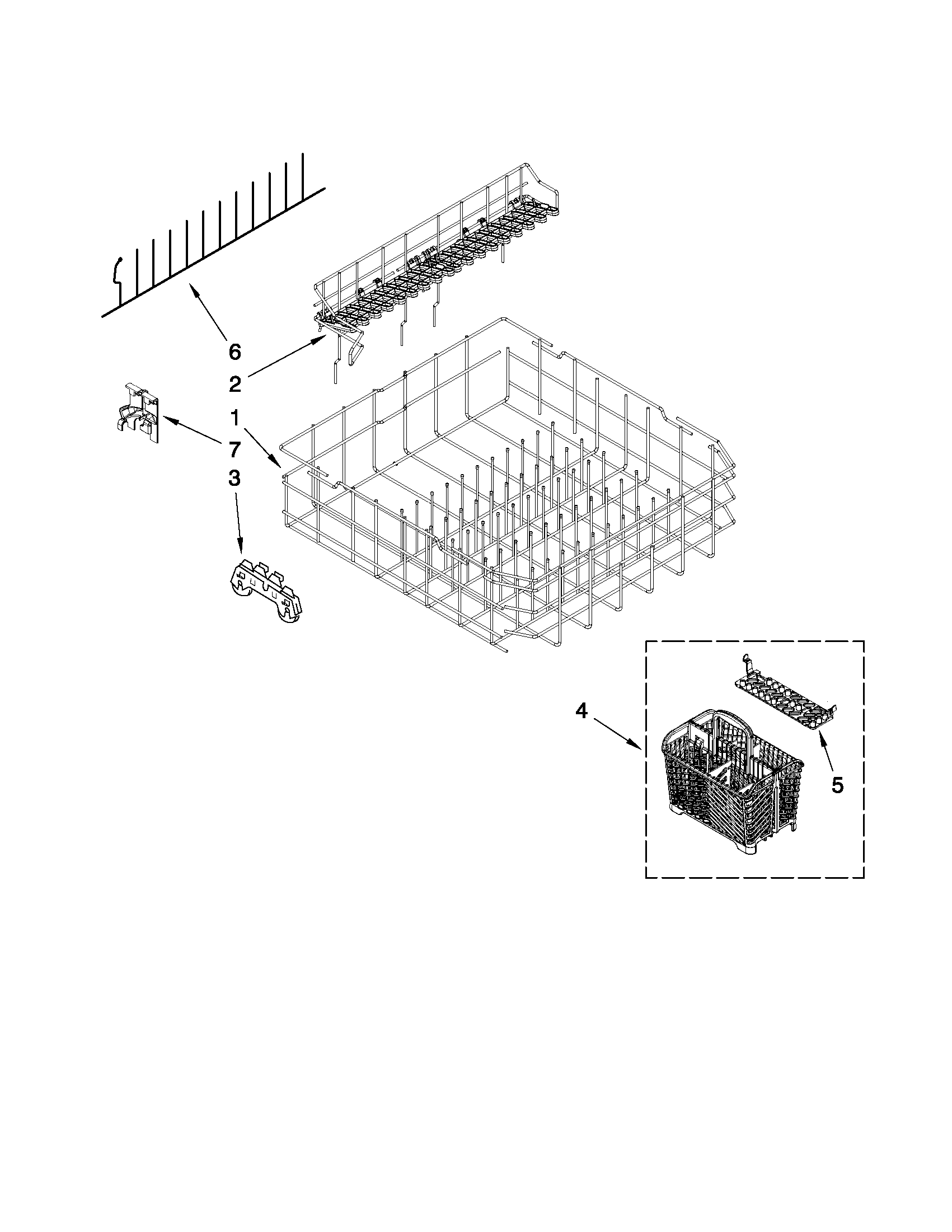 6
2
1
7
3
4
5