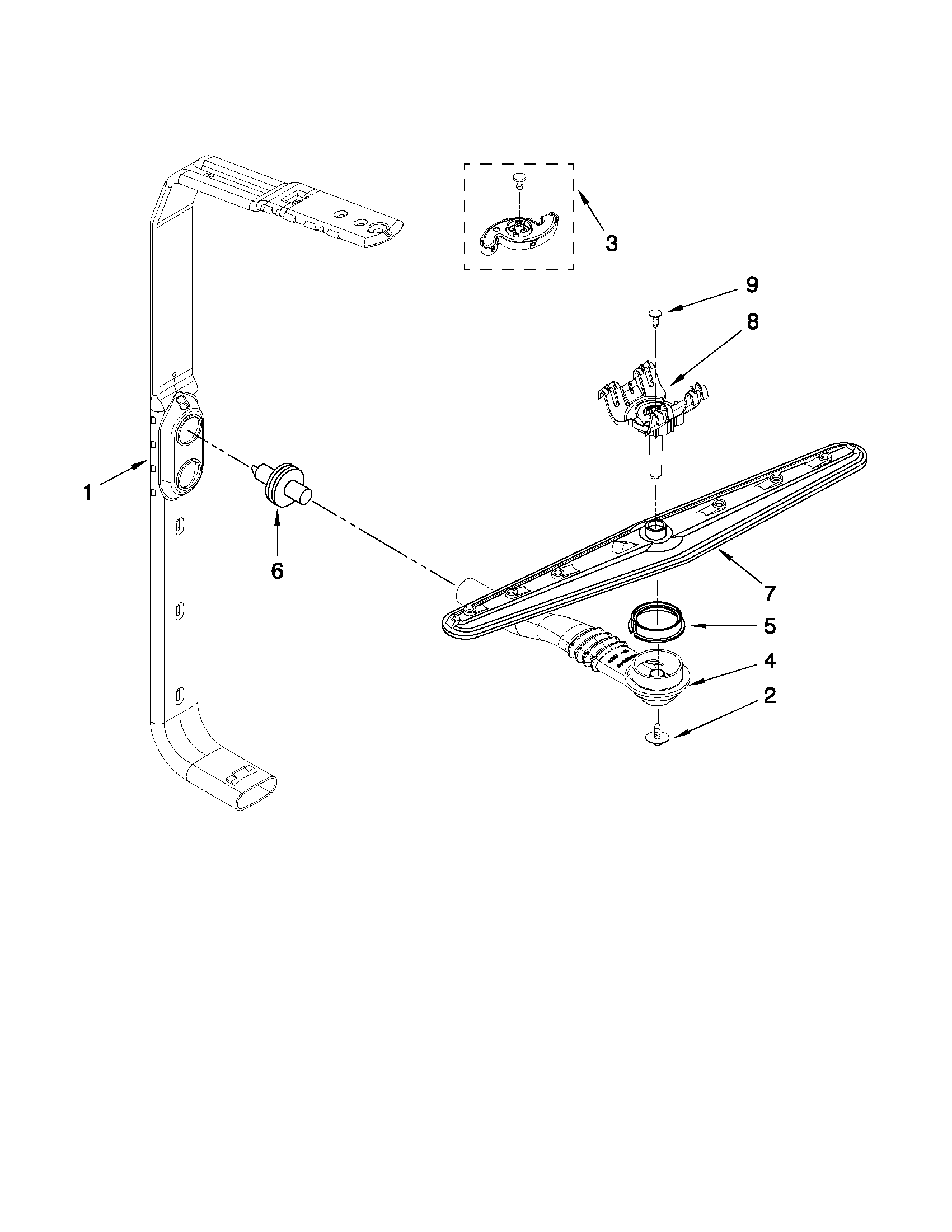 3
9
8
1
6
7
5
4
2