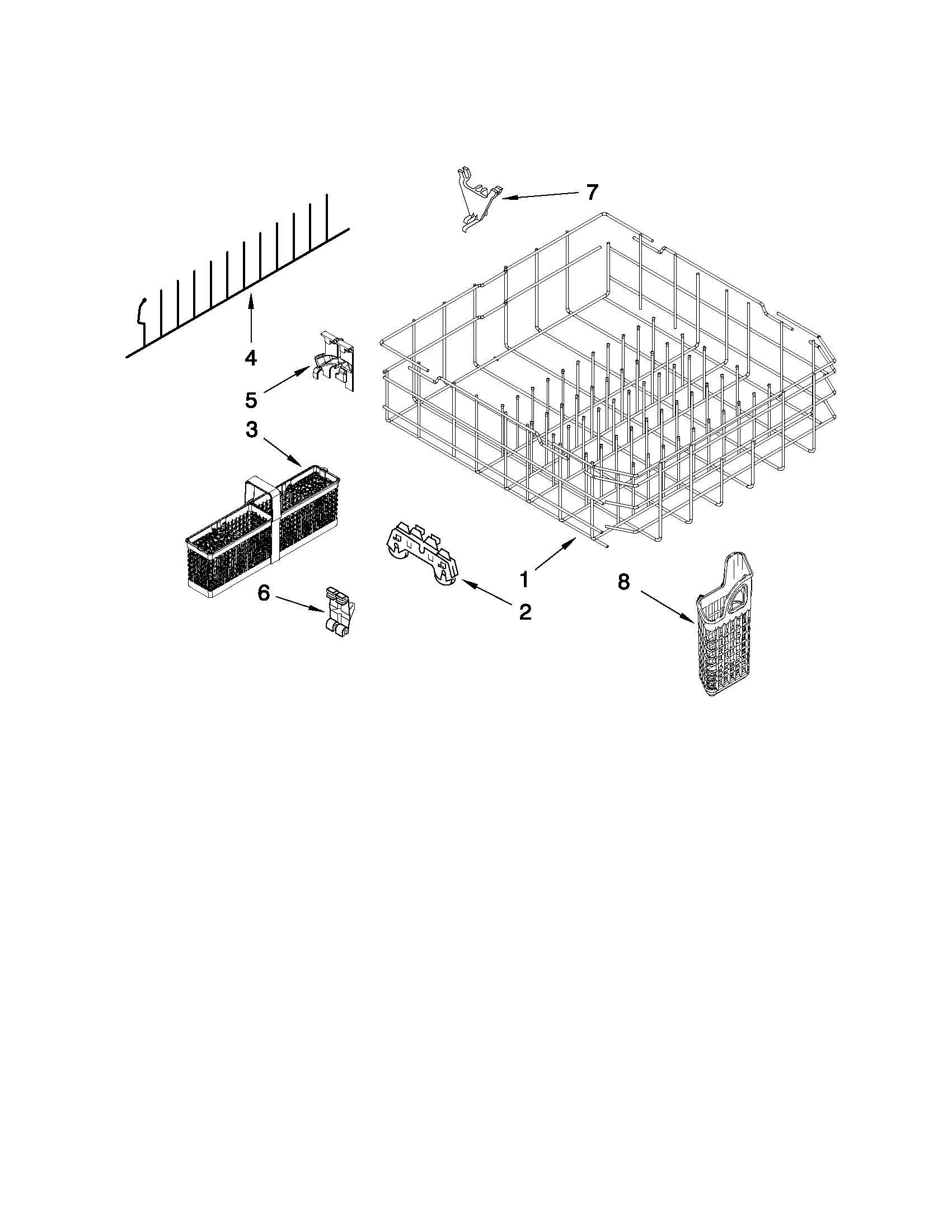 7
4
5
3
1
8
6
2