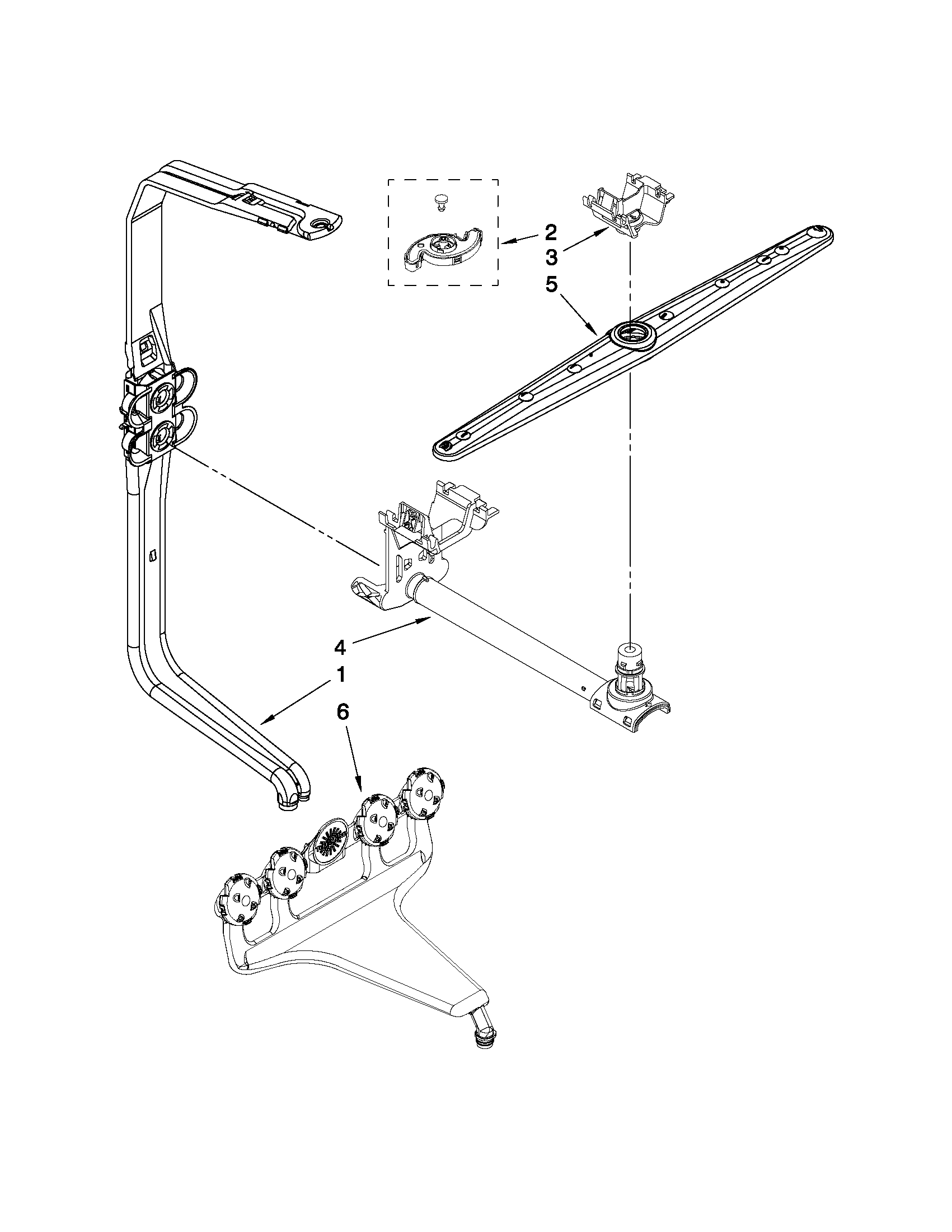 2
3
5
4
1
6