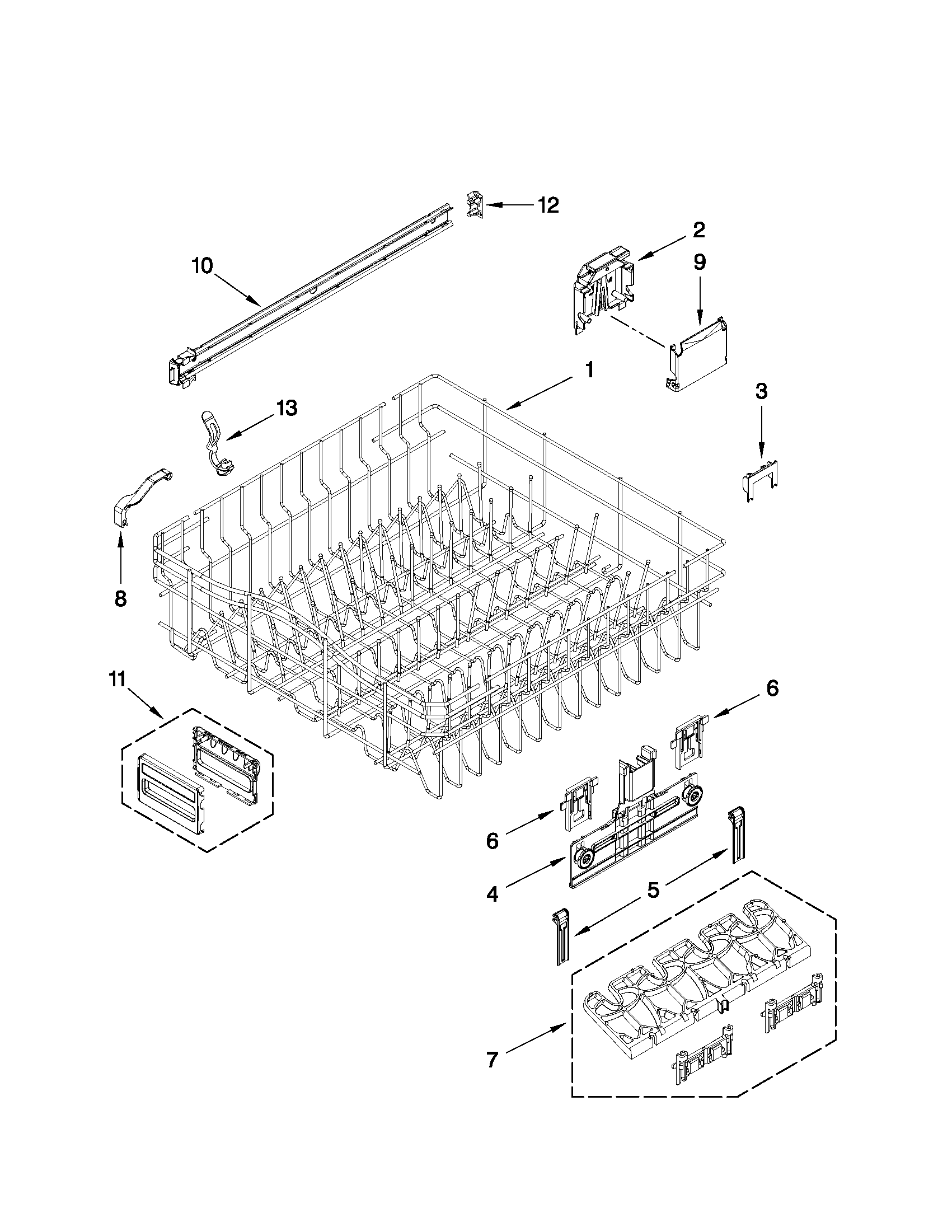 12
2
10
9
1
3
13
8
11
6
6
4
5
7