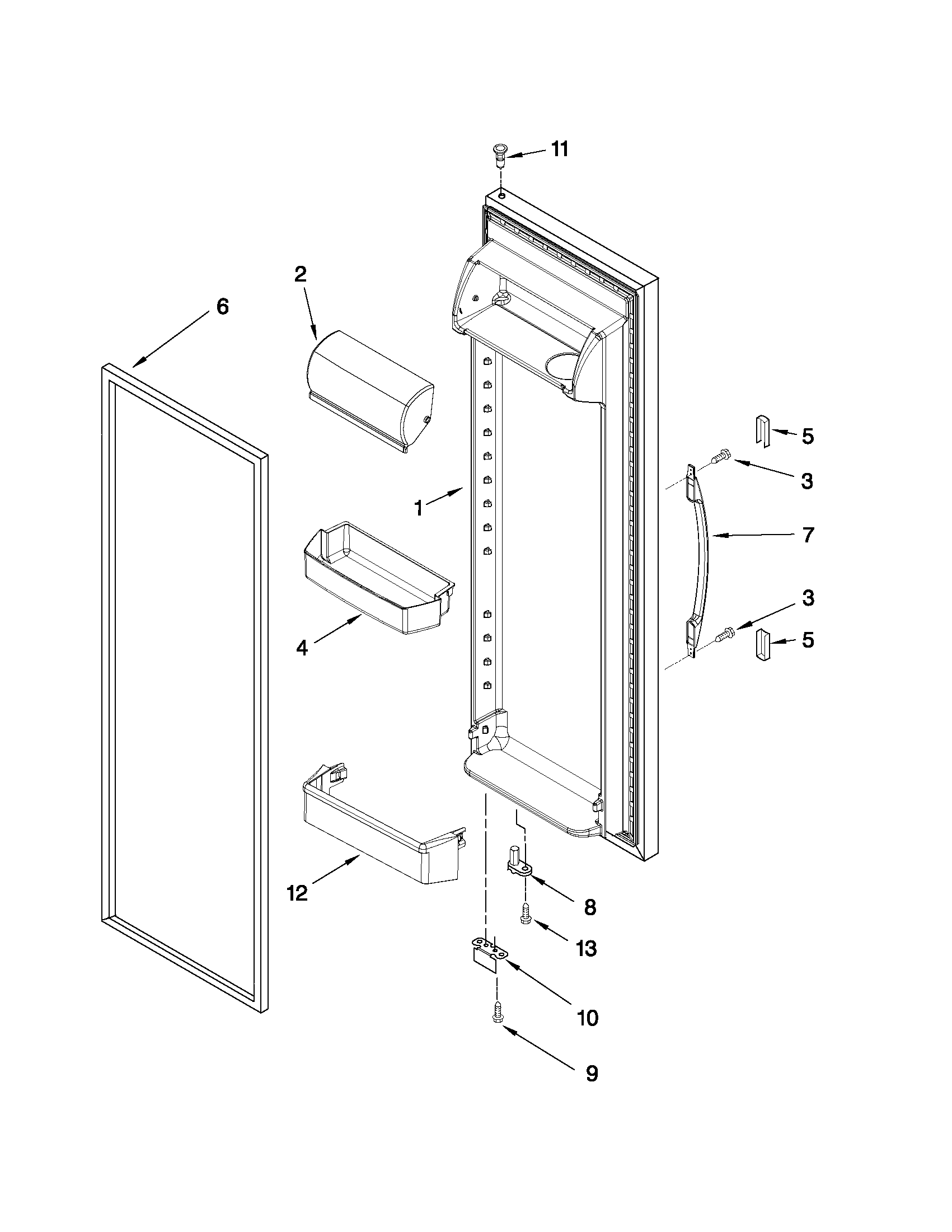 11
2
6
5
3
1
7
4
3
5
12
8
13
10
9