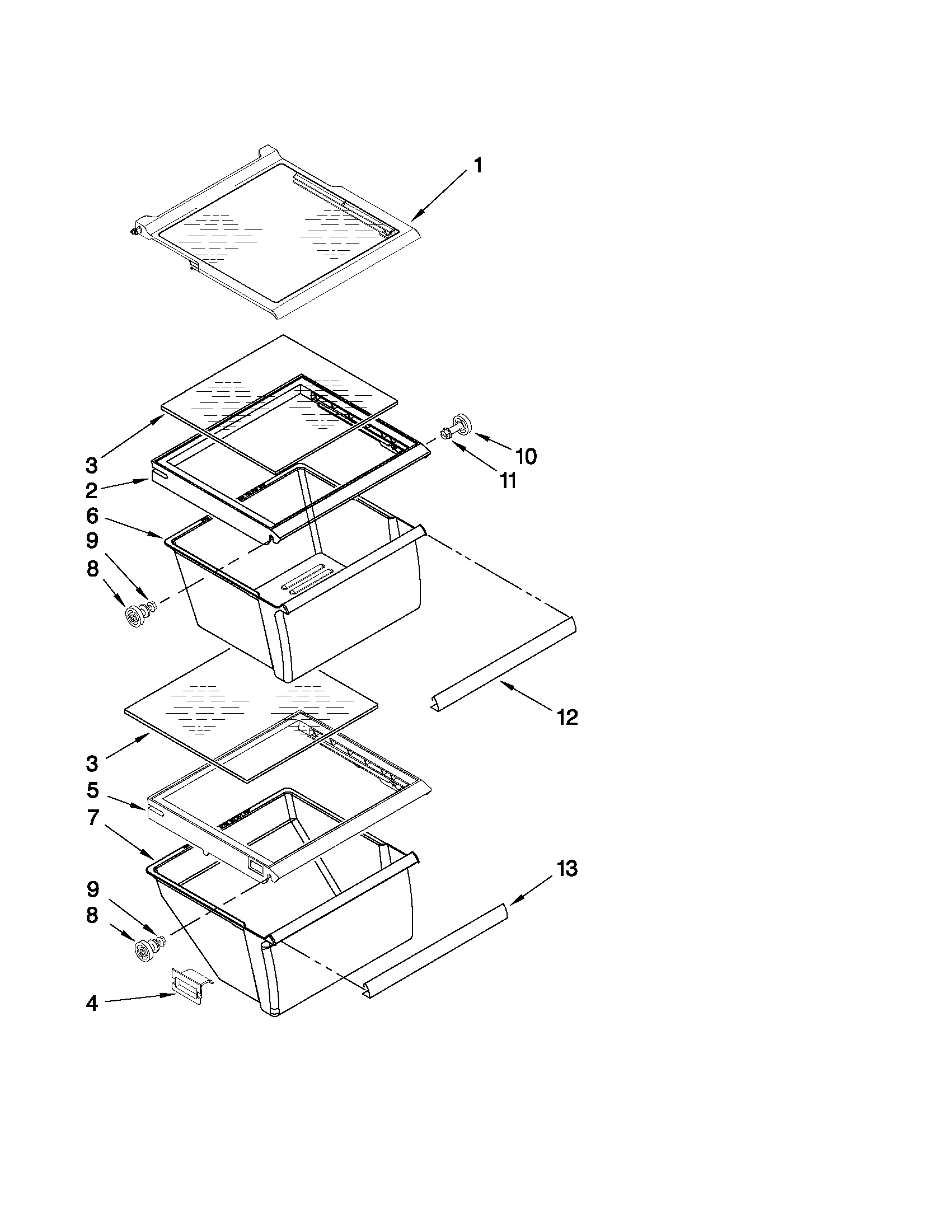 1
3
2
6
9
8
10
11
12
3
5
7
9
8
13
4