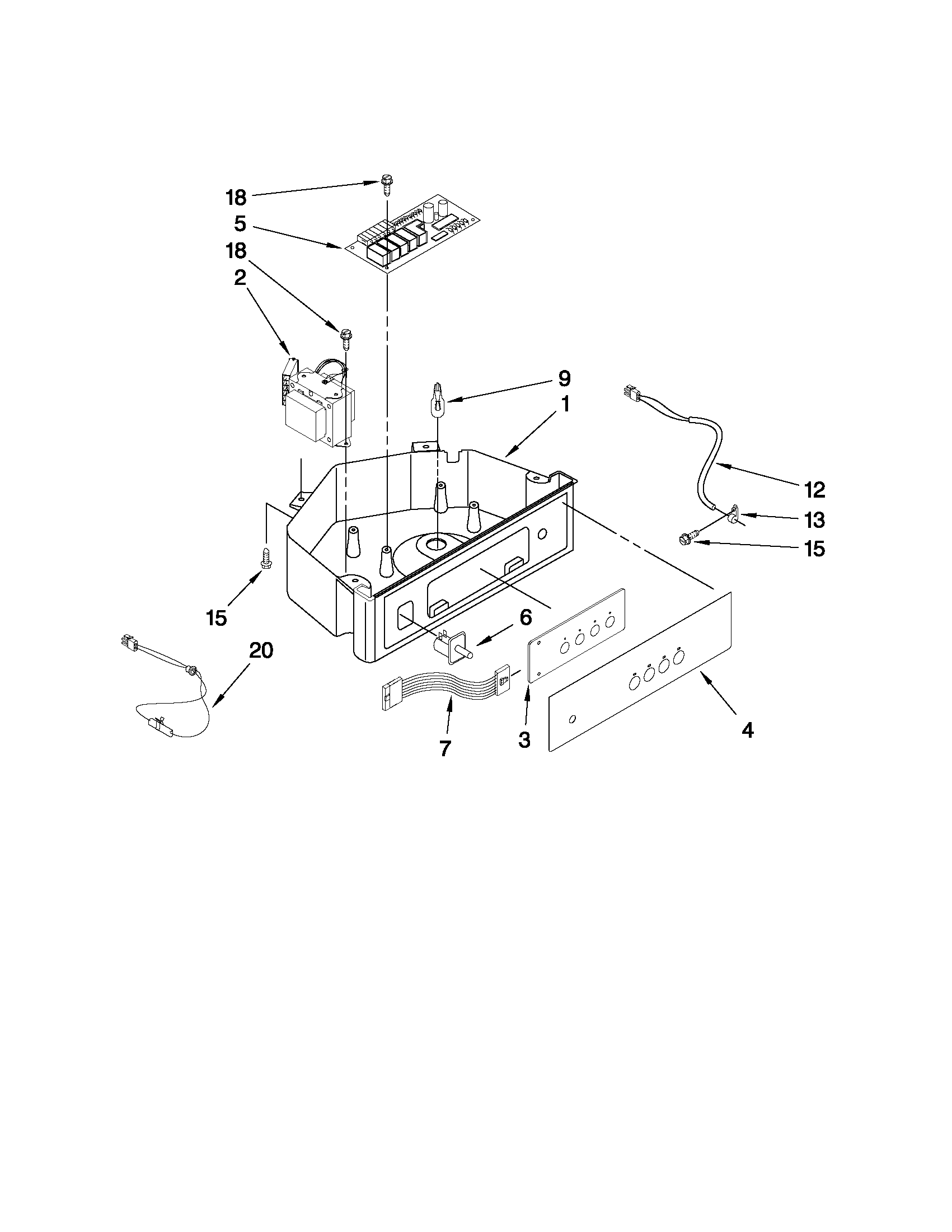 18
5
18
2
9
1
12
13
15
15
6
20
7
3
4