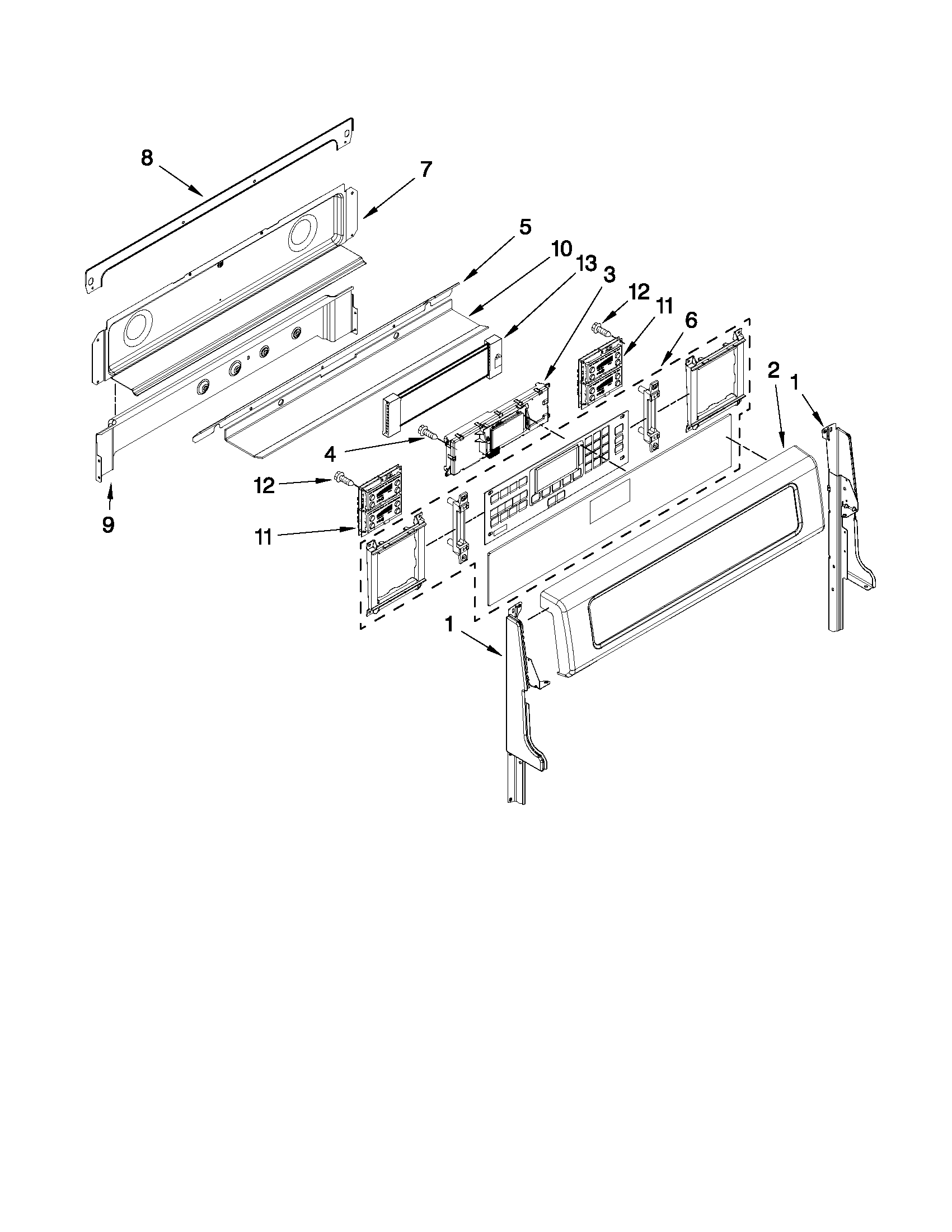 8
7
5
10
13
3
12
11
6
2
1
4
12
9
11
1