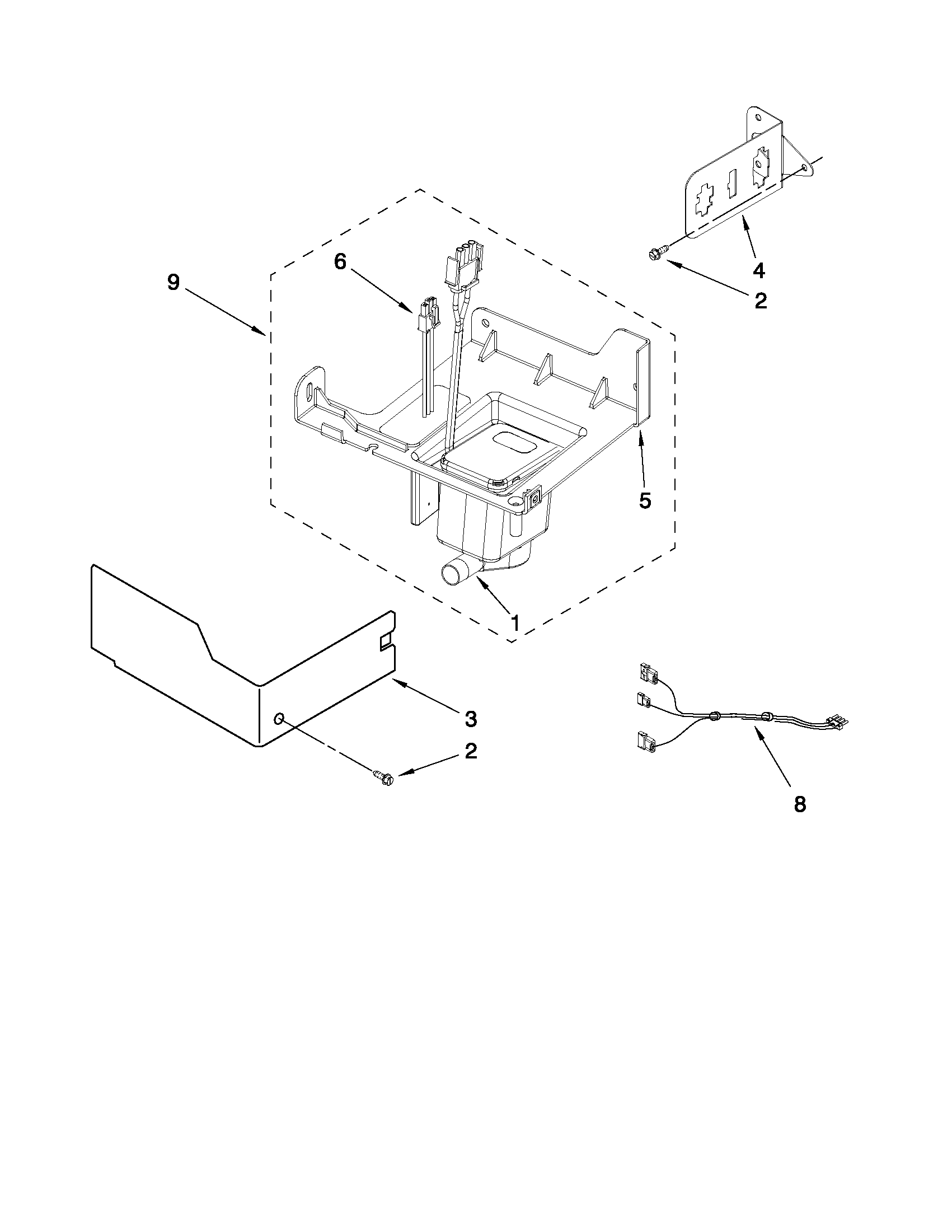 6
9
4
2
5
1
3
2
8