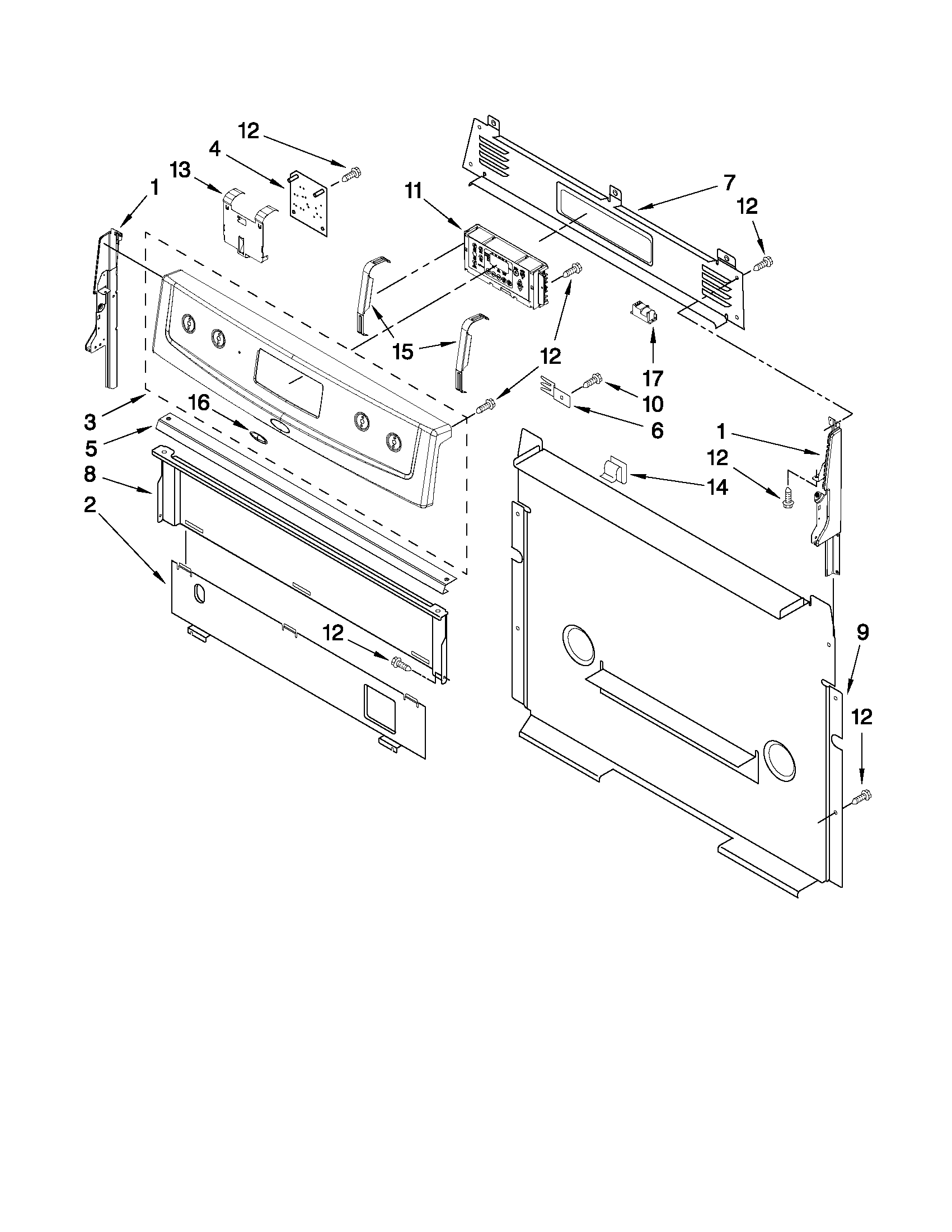 12
4
13
1
11
7
12
15
12
17
10
6
3
16
5
8
2
1
12
14
12
9
12