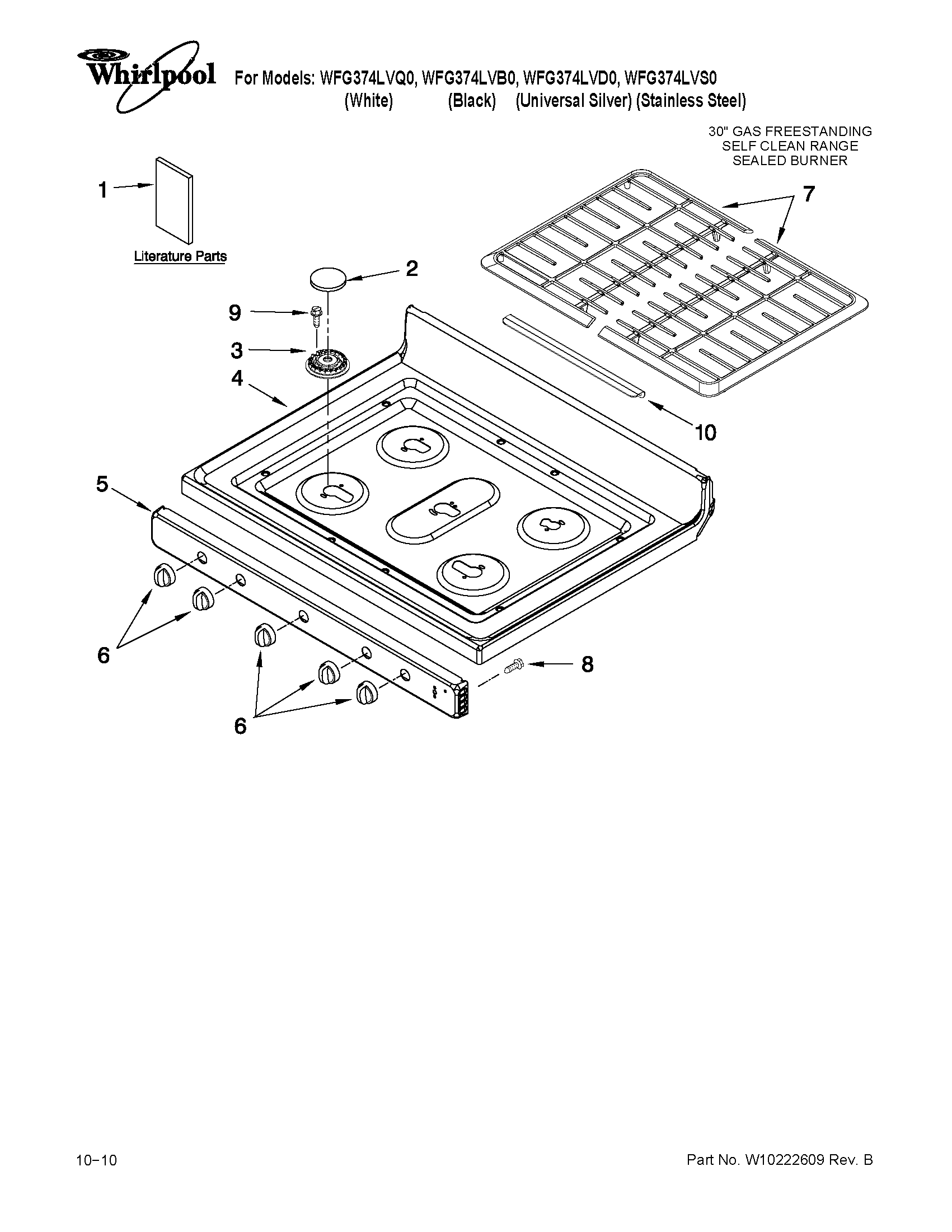 Whirlpool For Models: WFG374LVQ0, WFG374LVB0, WFG374LVD0, WFG374LVS0
(White) (Black) (Universal Silver) (Stainless Steel)

30" GAS FREESTANDING
SELF CLEAN RANGE
SEALED BURNER

1

Literature Parts

7

2

9

3

4

10

5

6

8

6

10–10

Part No. W10222609 Rev. B