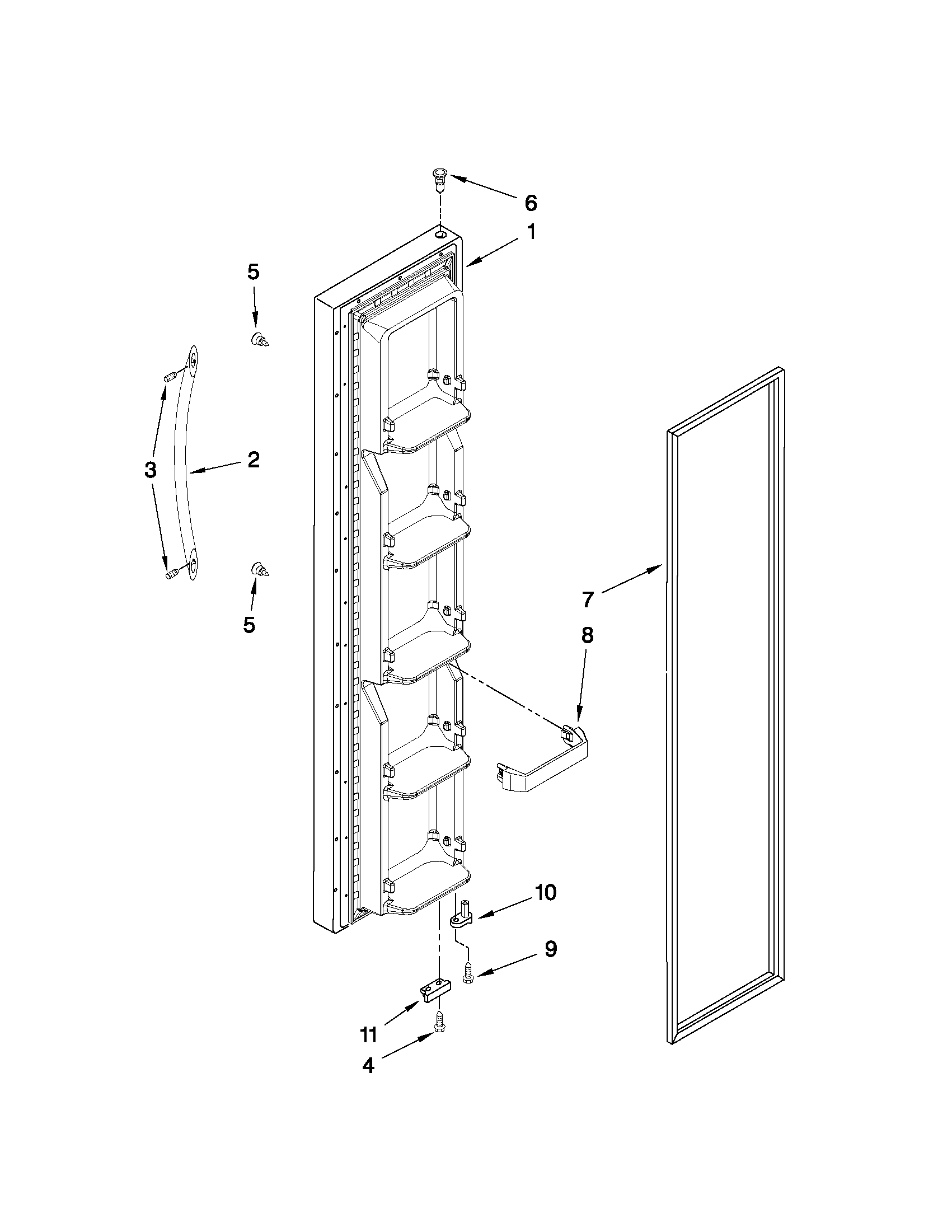 6
1
5
3
2
5
7
8
10
9
11
4