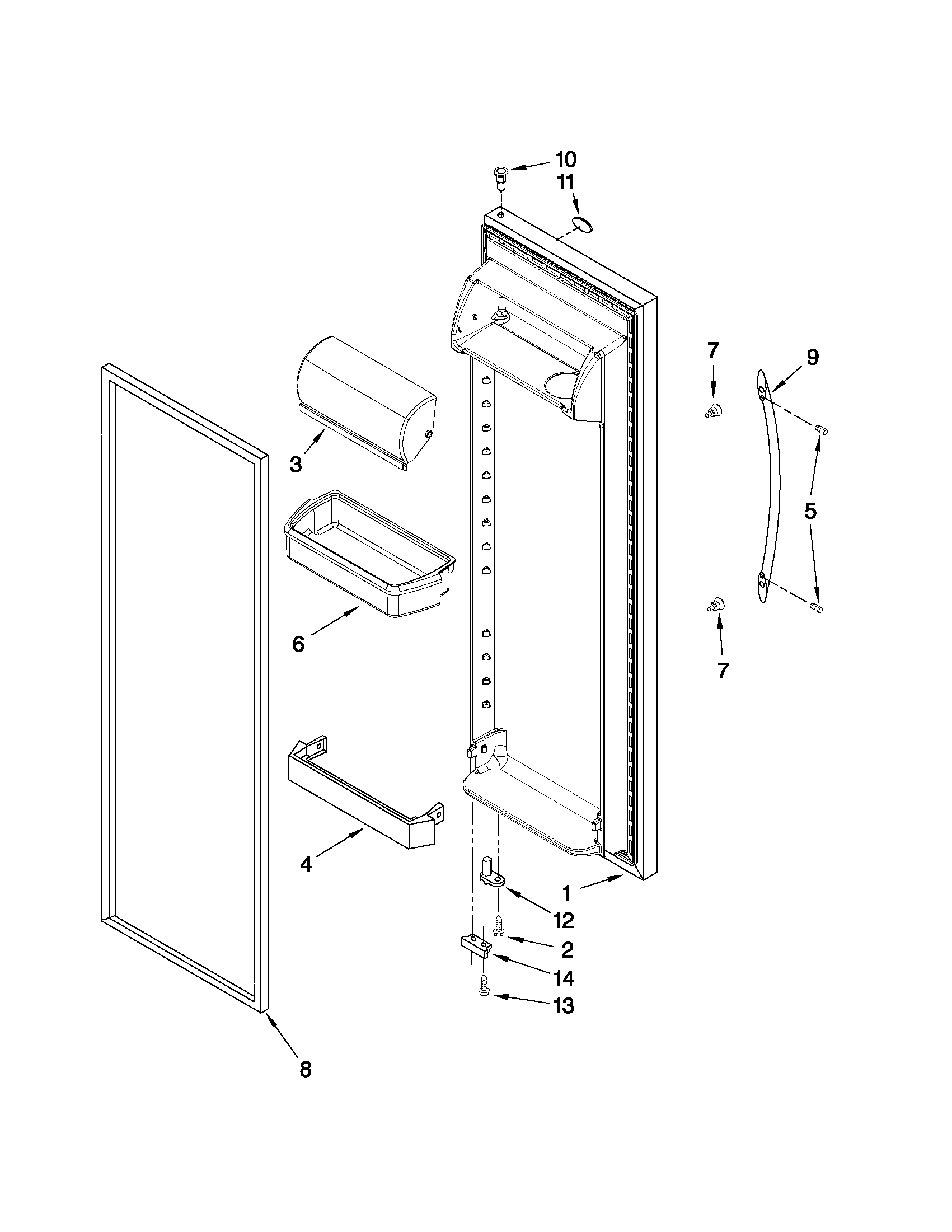 10
11
7
9
3
5
6
7
4
1
12
2
14
13
8