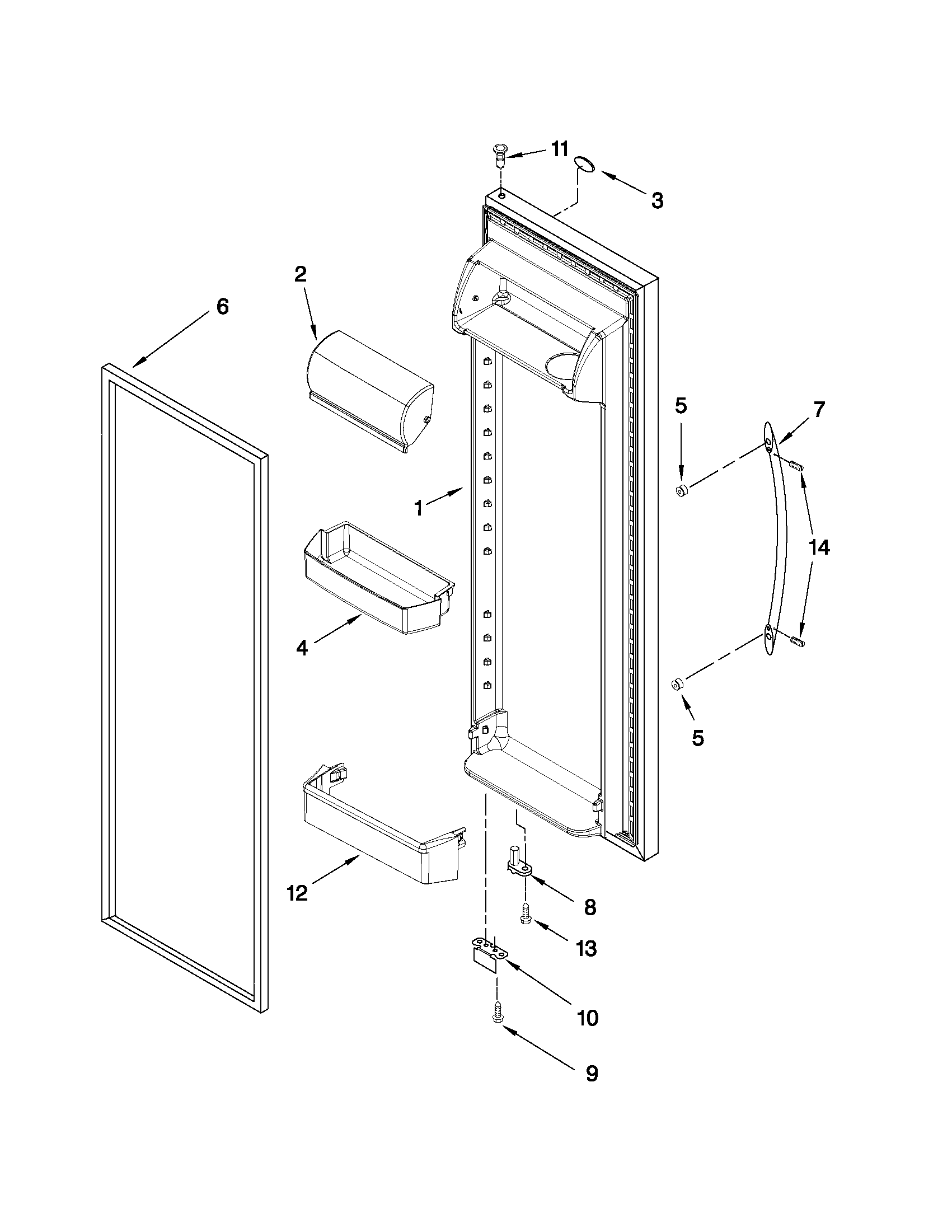 11
3
2
6
5
7
1
14
4
5
12
8
13
10
9