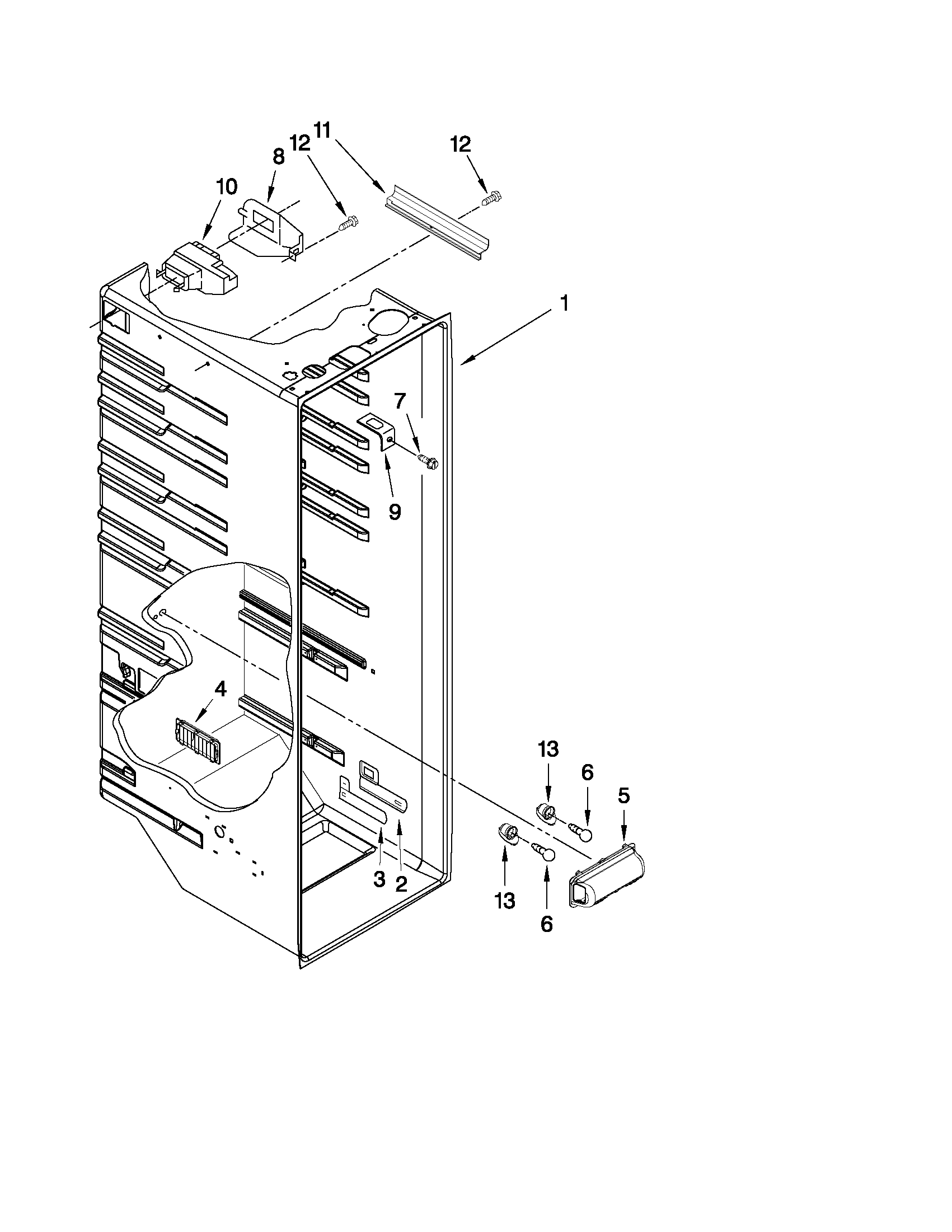 12
11
12
8
10
1
7
9
4
13
6
5
3
2
13
6