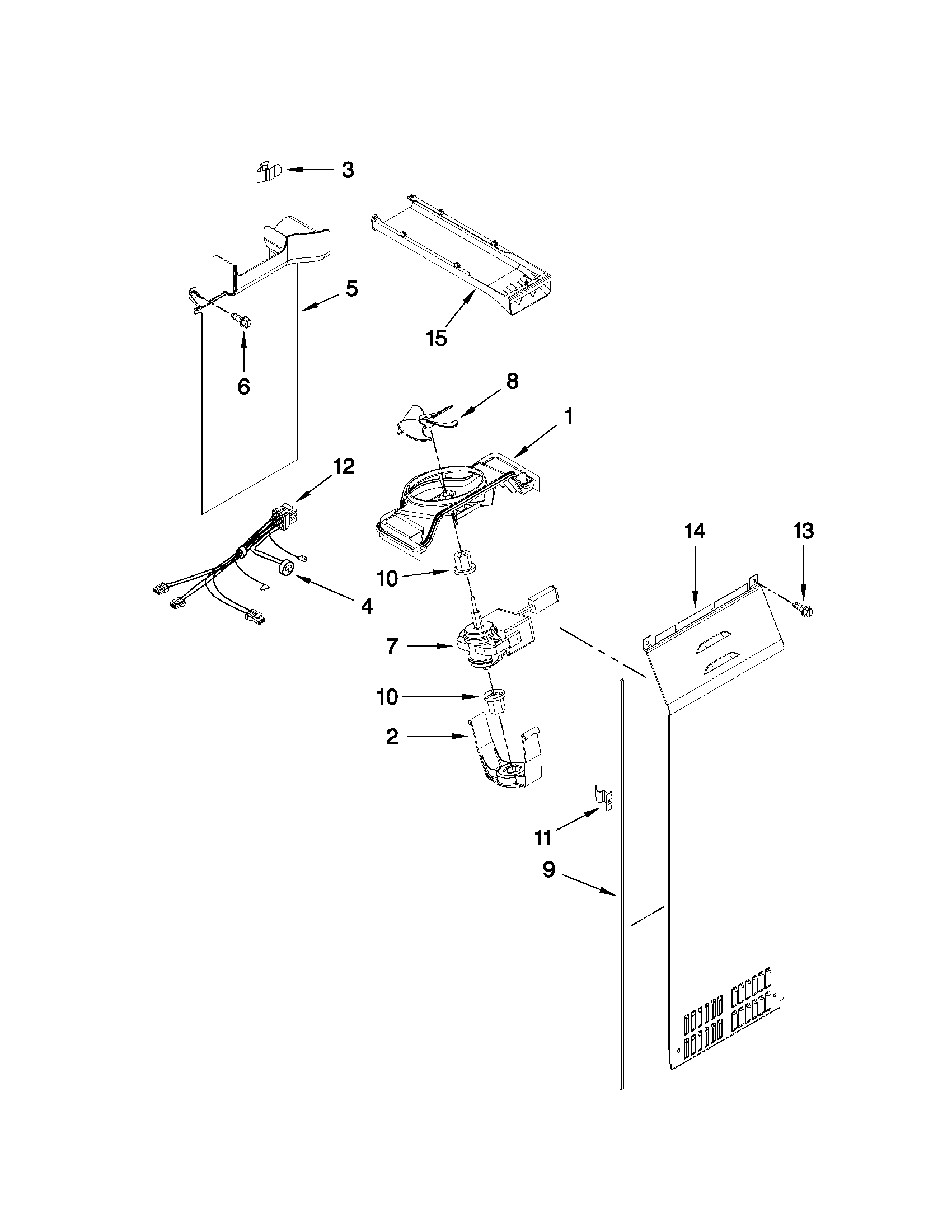 3

5

15

6

8

1

12

14

13

10

4

7

10

2

11

9