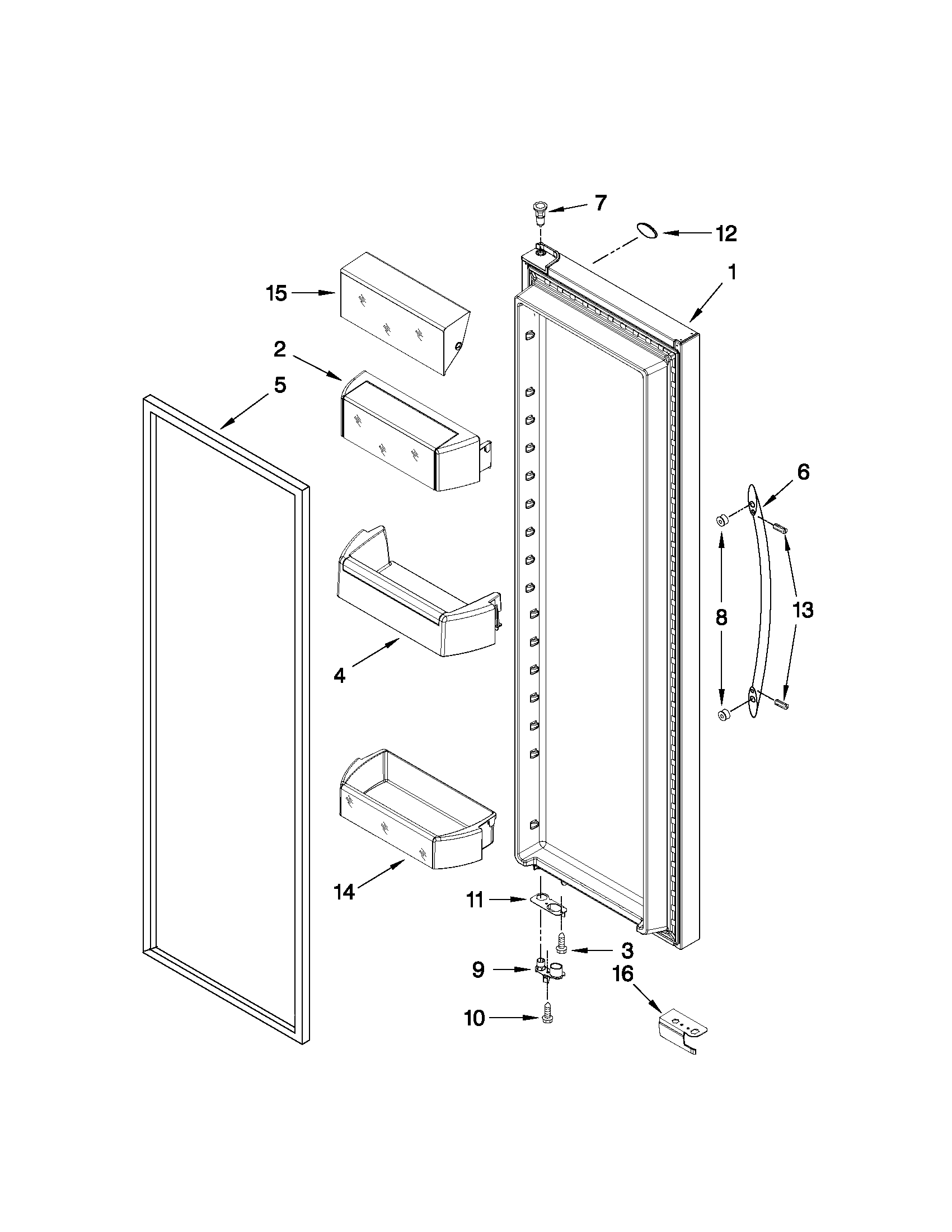 7
12
1
15
2
5
6
8
13
4
14
11
3
9
16
10