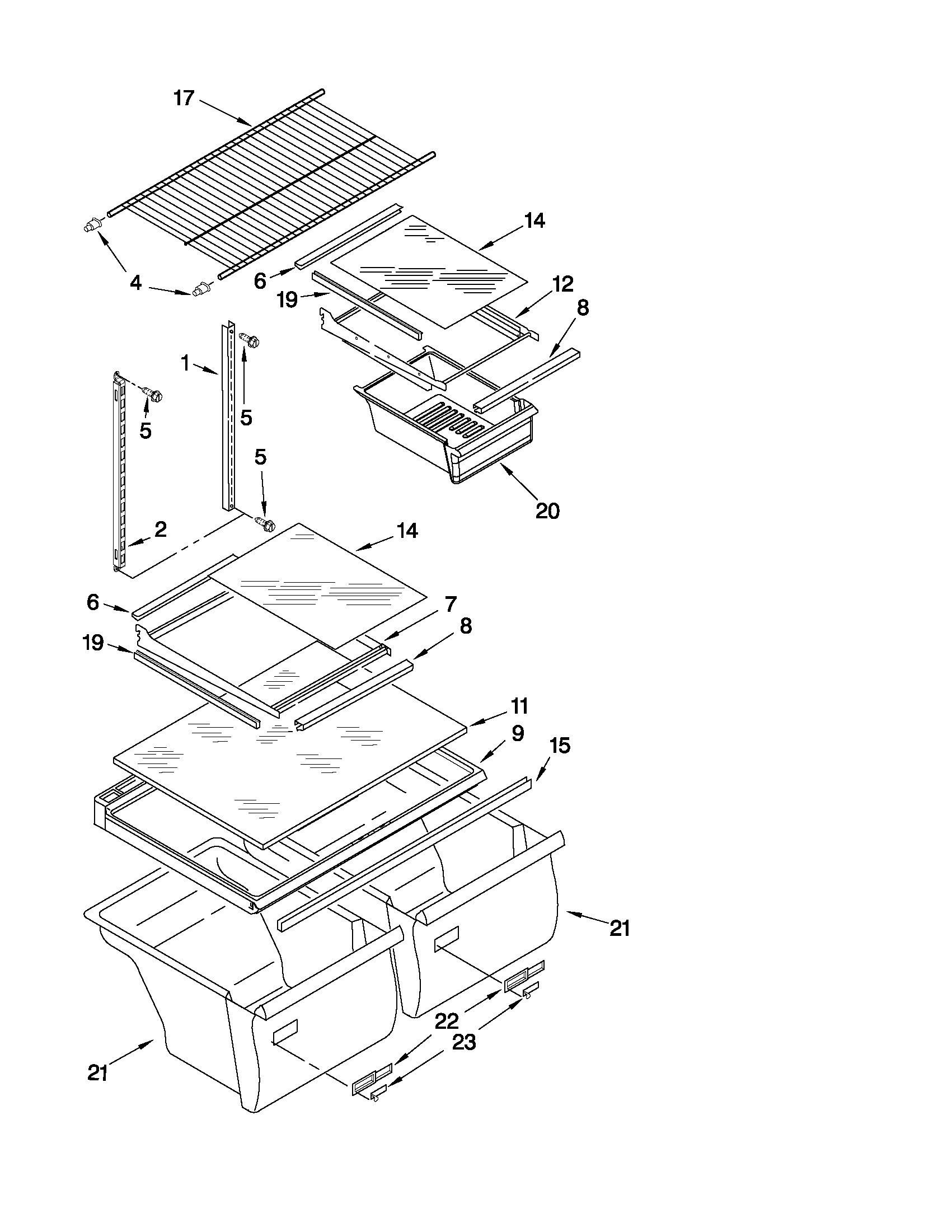 17
14
4
6
19
12
8
1
5
5
5
20
2
14
6
7
19
8
11
9
15
21
22
23
21