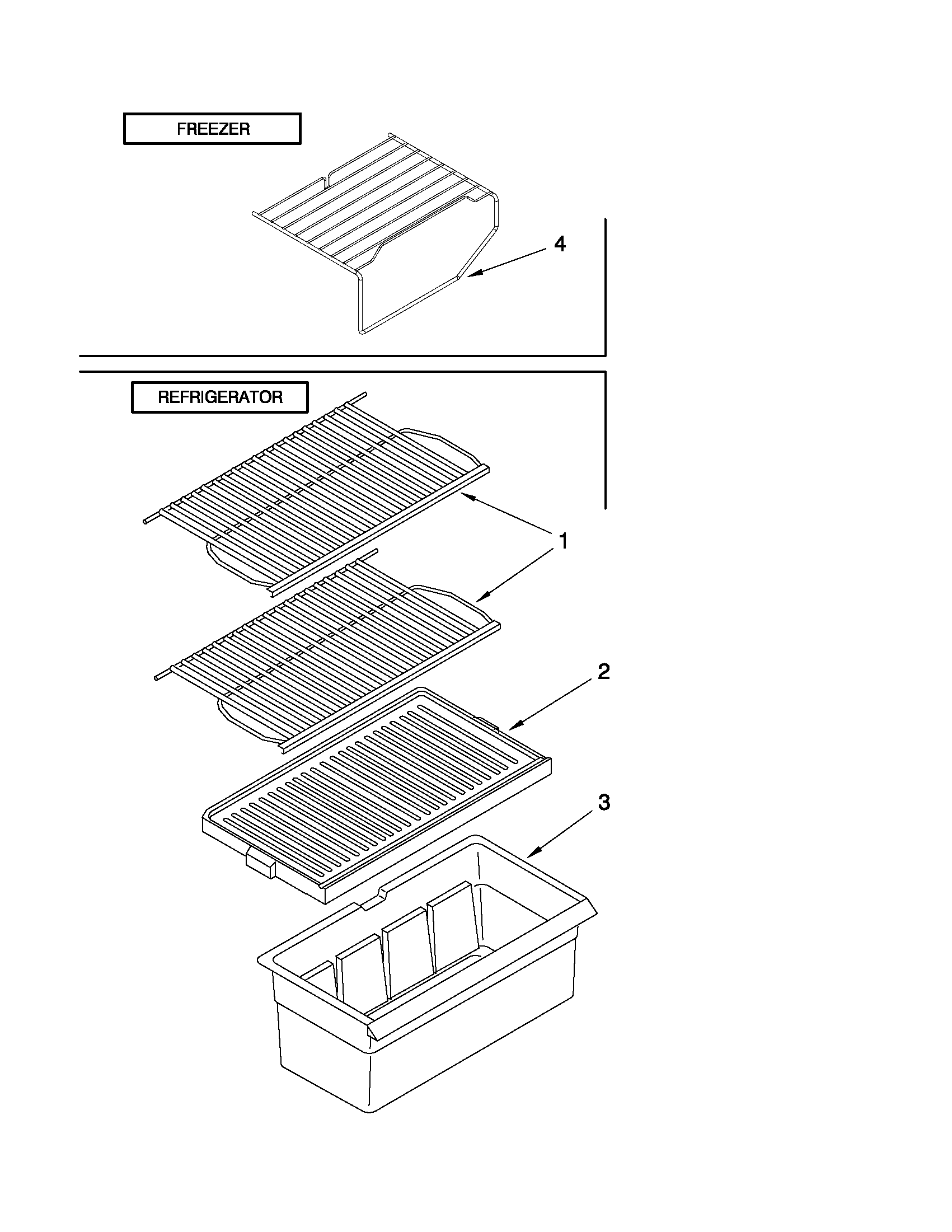 FREEZER

4

REFRIGERATOR

1

2

3