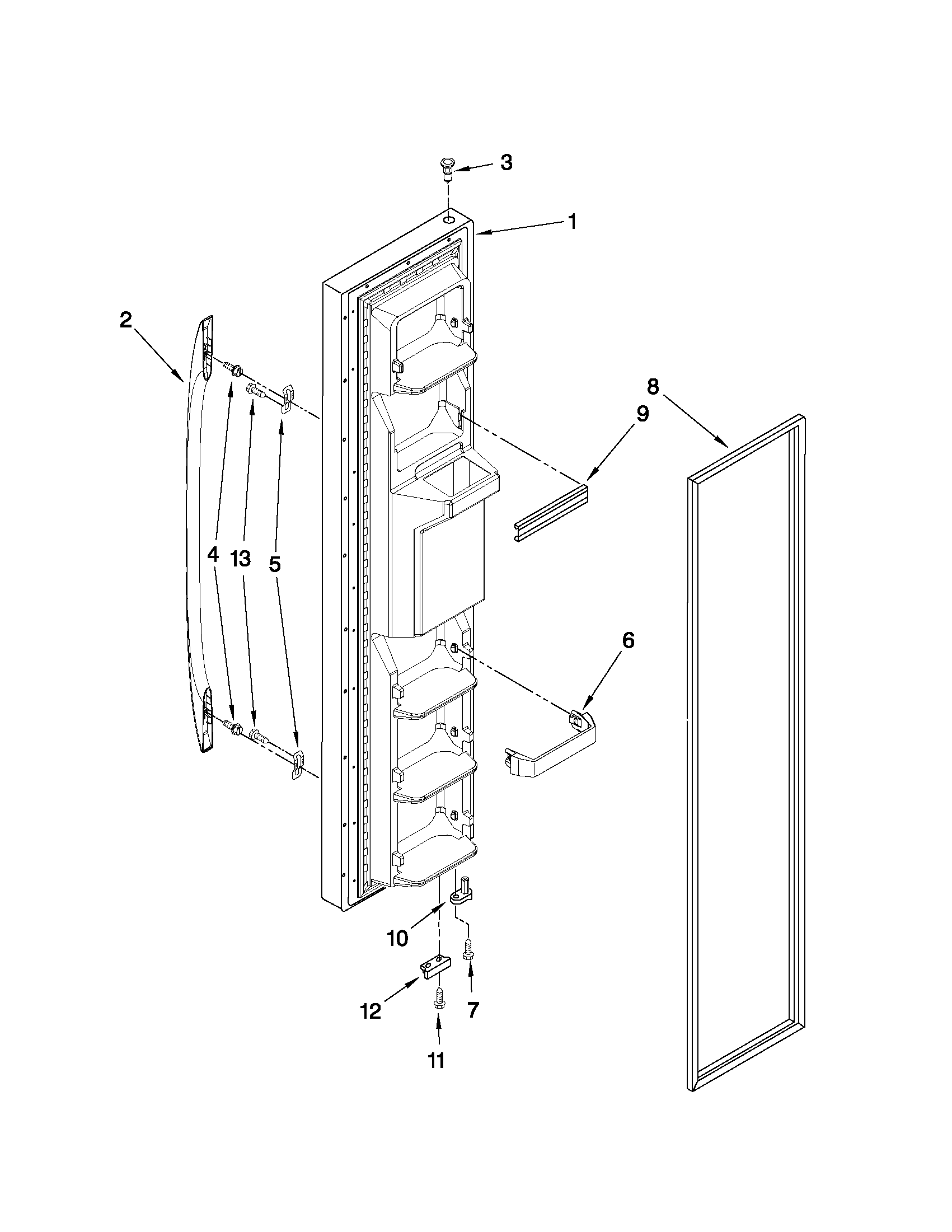 3
1
2
8
9
4
13
5
6
10
12
7
11