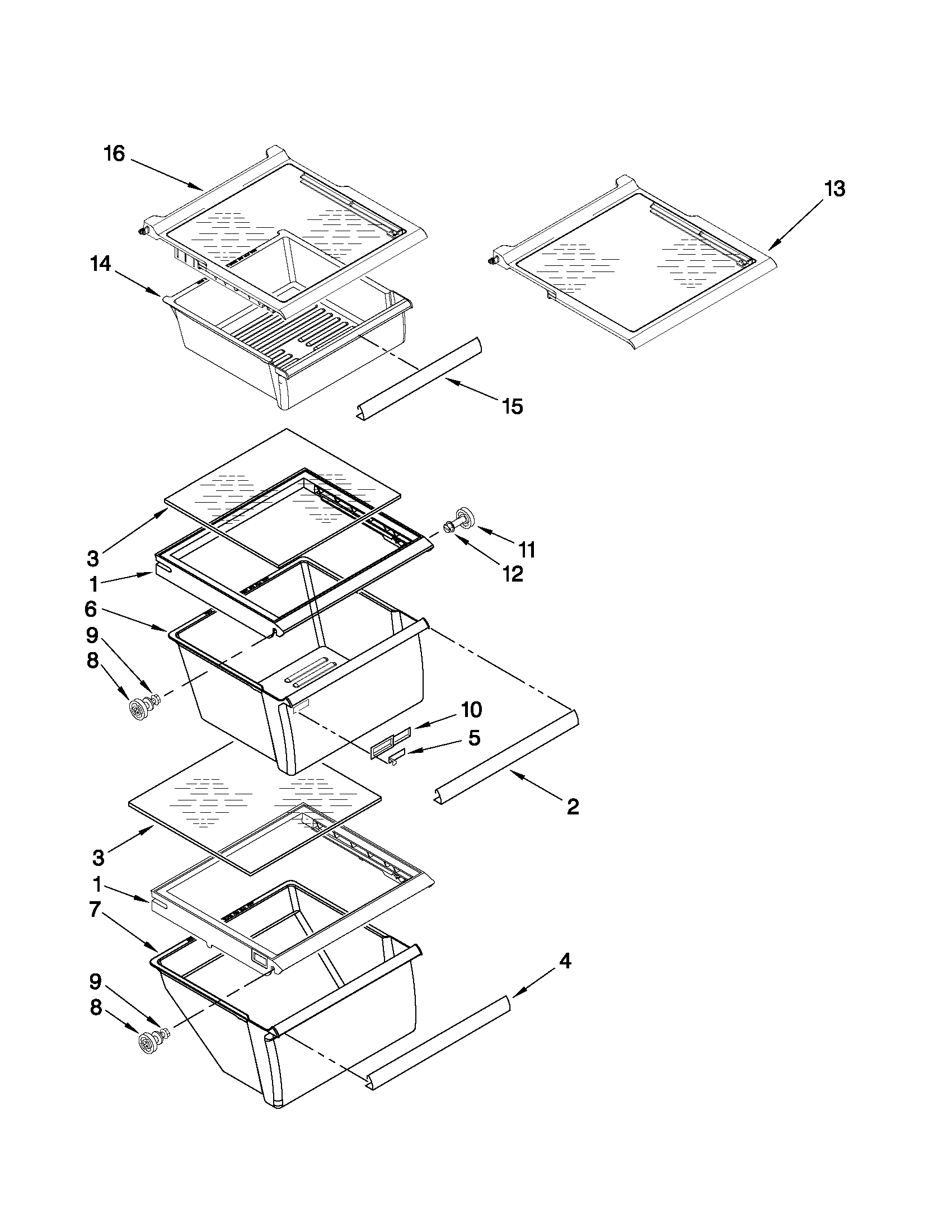 16
13
14
15
3
11
12
1
6
9
8
10
5
2
3
1
7
4
9
8