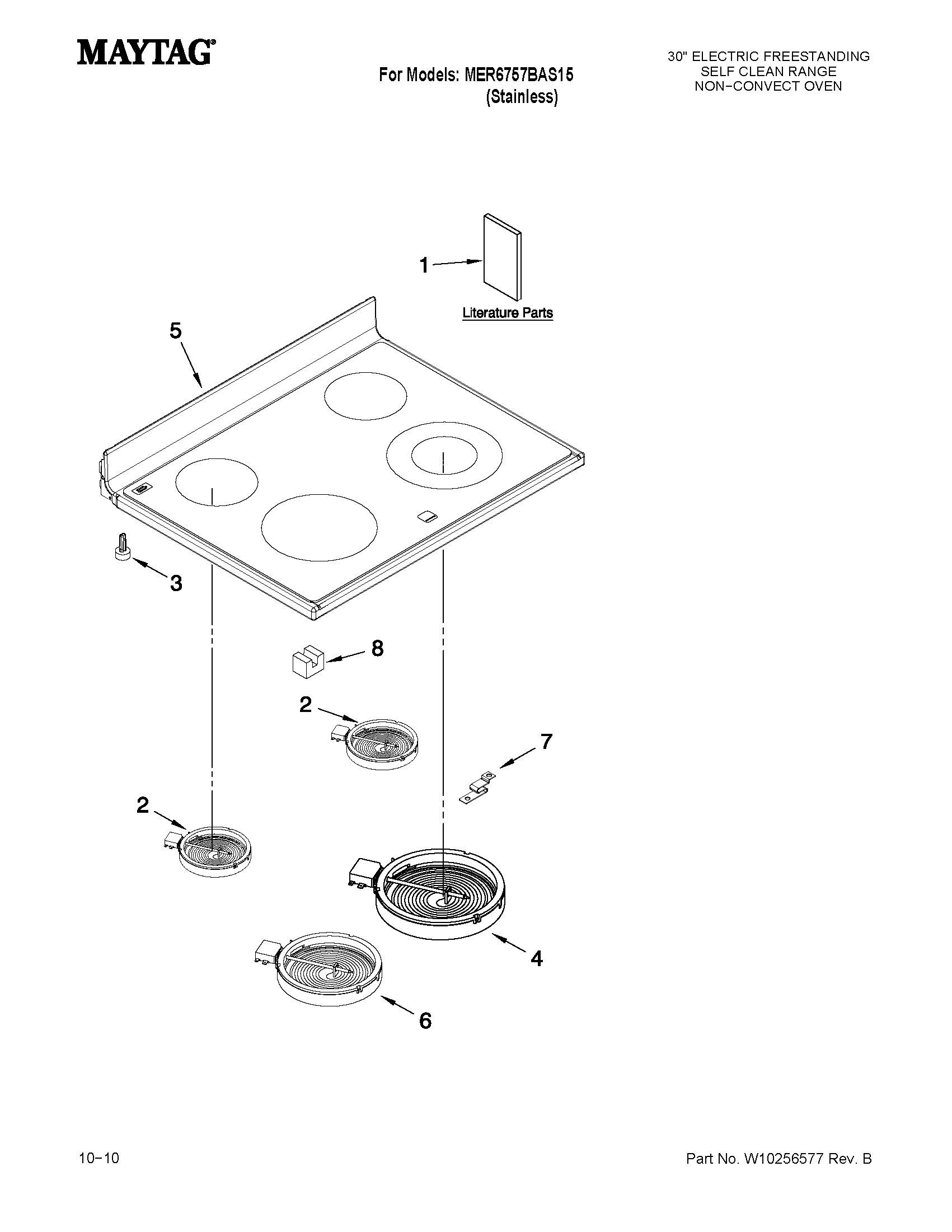 MAYTAG®

For Models: MER6757BAS15
(Stainless)

30" ELECTRIC FREESTANDING
SELF CLEAN RANGE
NON−CONVECT OVEN

1

Literature Parts

5

3

8

2

7

2

4

6

10−10

Part No. W10256577 Rev. B