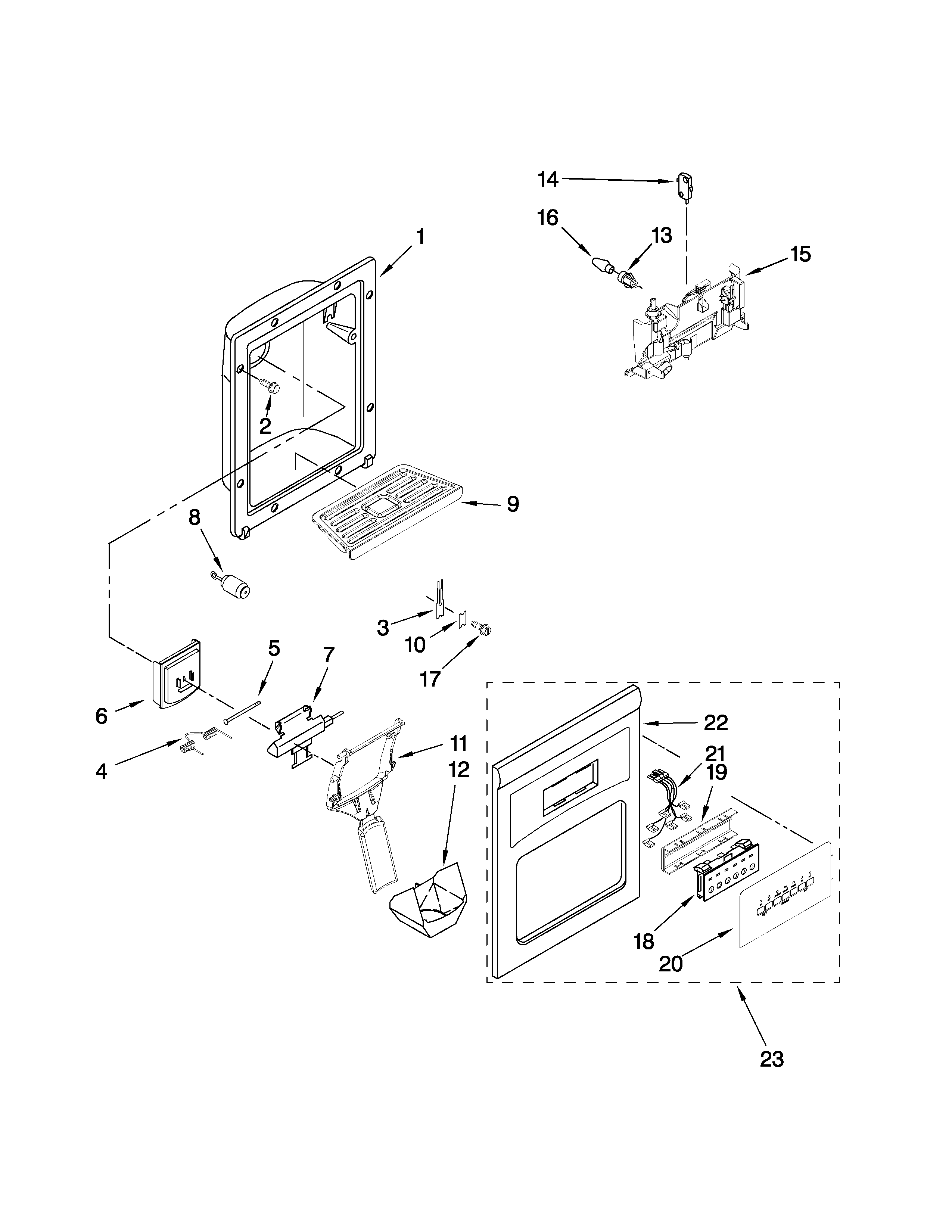 14
16
13
1
15
2
9
8
3
10
17
5
7
6
4
11
12
22
21
19
18
20
23