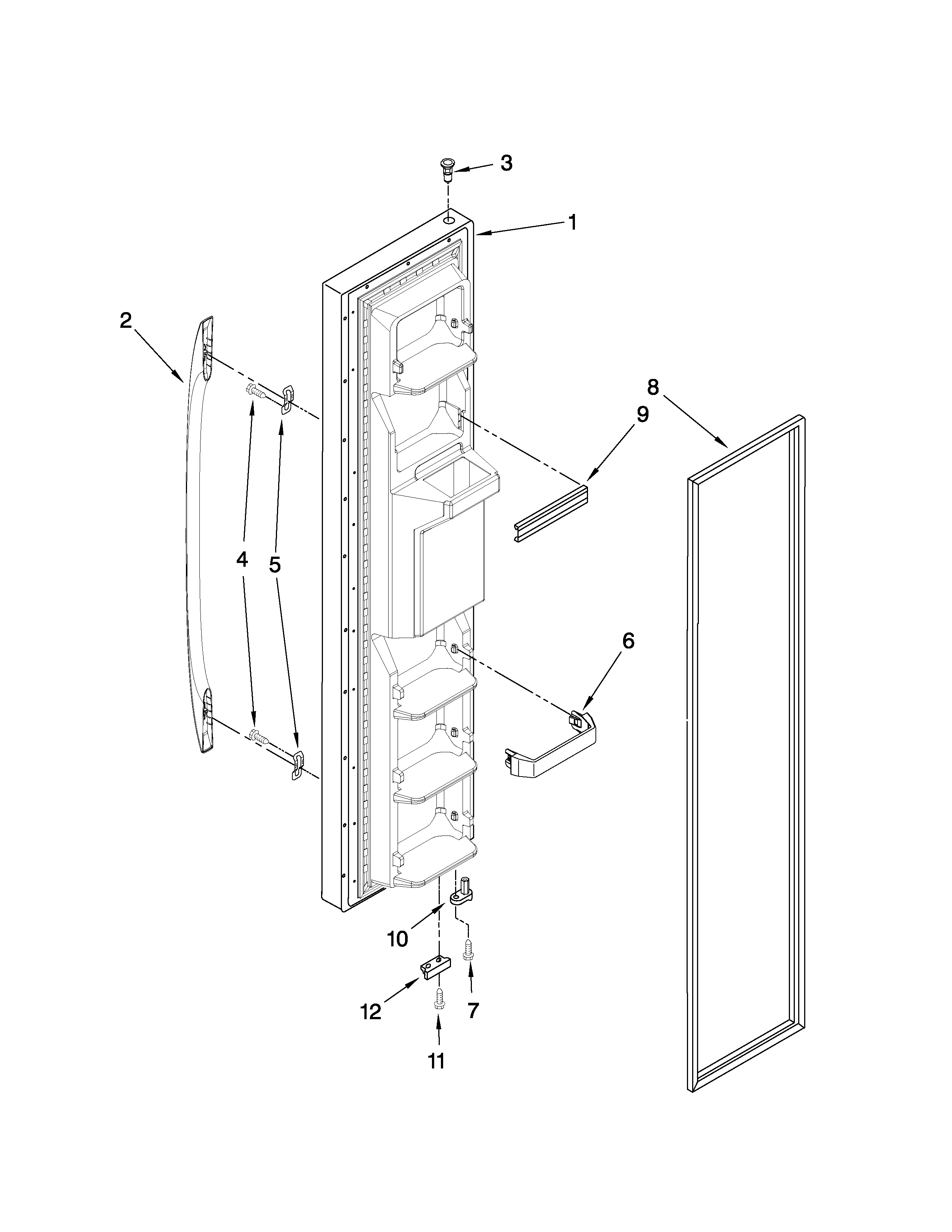 3
1
2
8
9
4
5
6
10
12
7
11