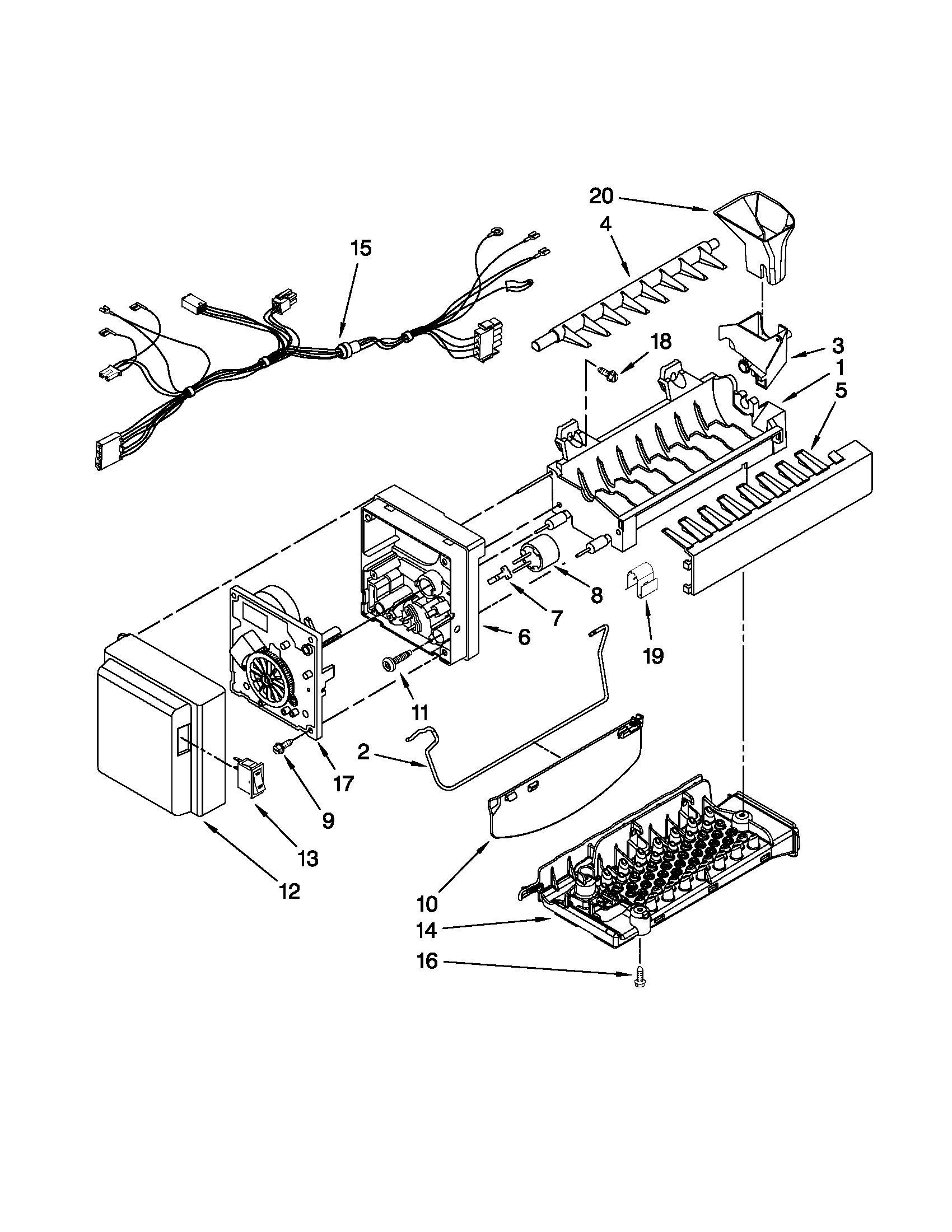 20
4
15
18
3
1
5
8
7
6
19
11
2
17
9
13
12
10
14
16