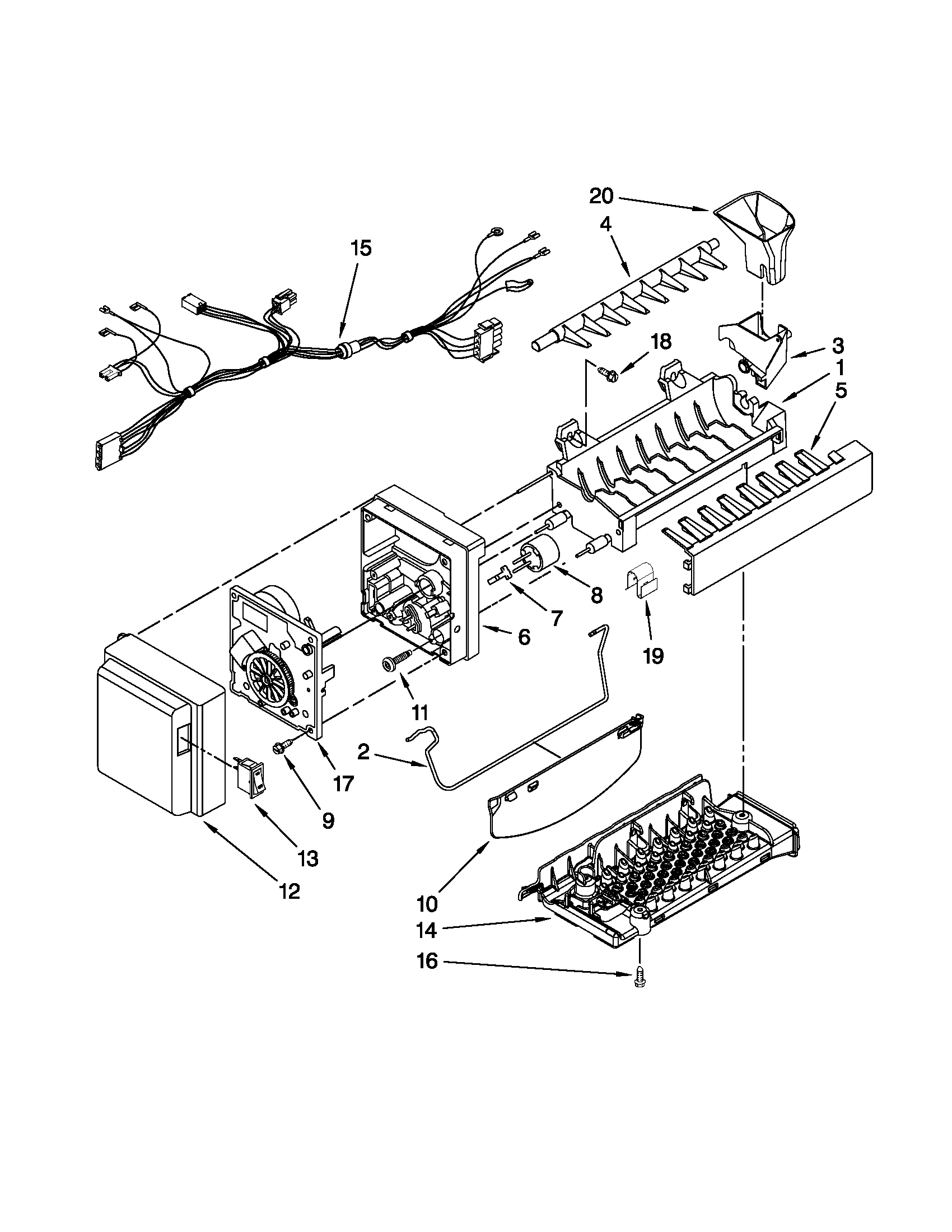 20
4
15
18
3
1
5
8
7
6
19
11
2
17
9
13
12
10
14
16