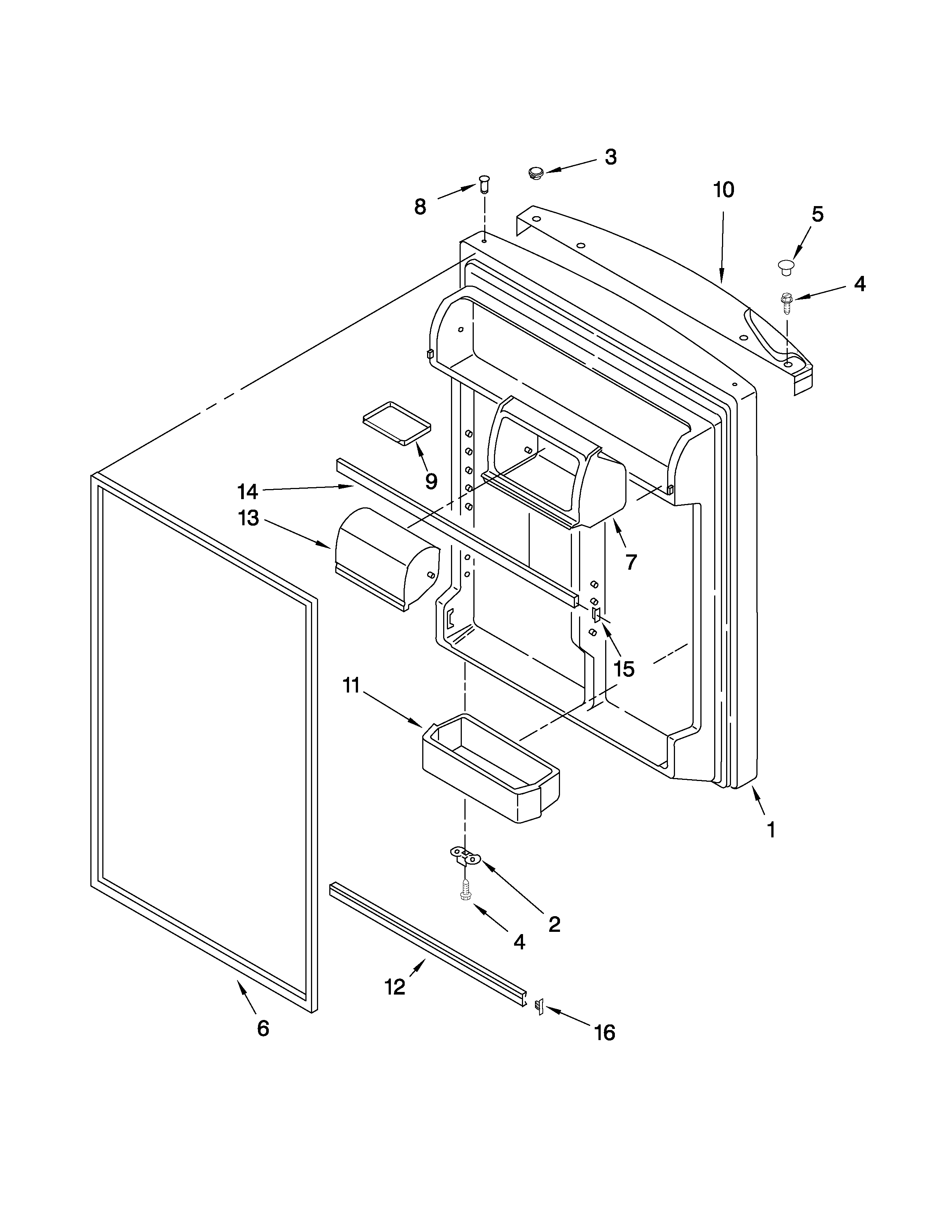 3
8
10
5
4
9
14
13
7
15
11
1
2
4
12
6
16