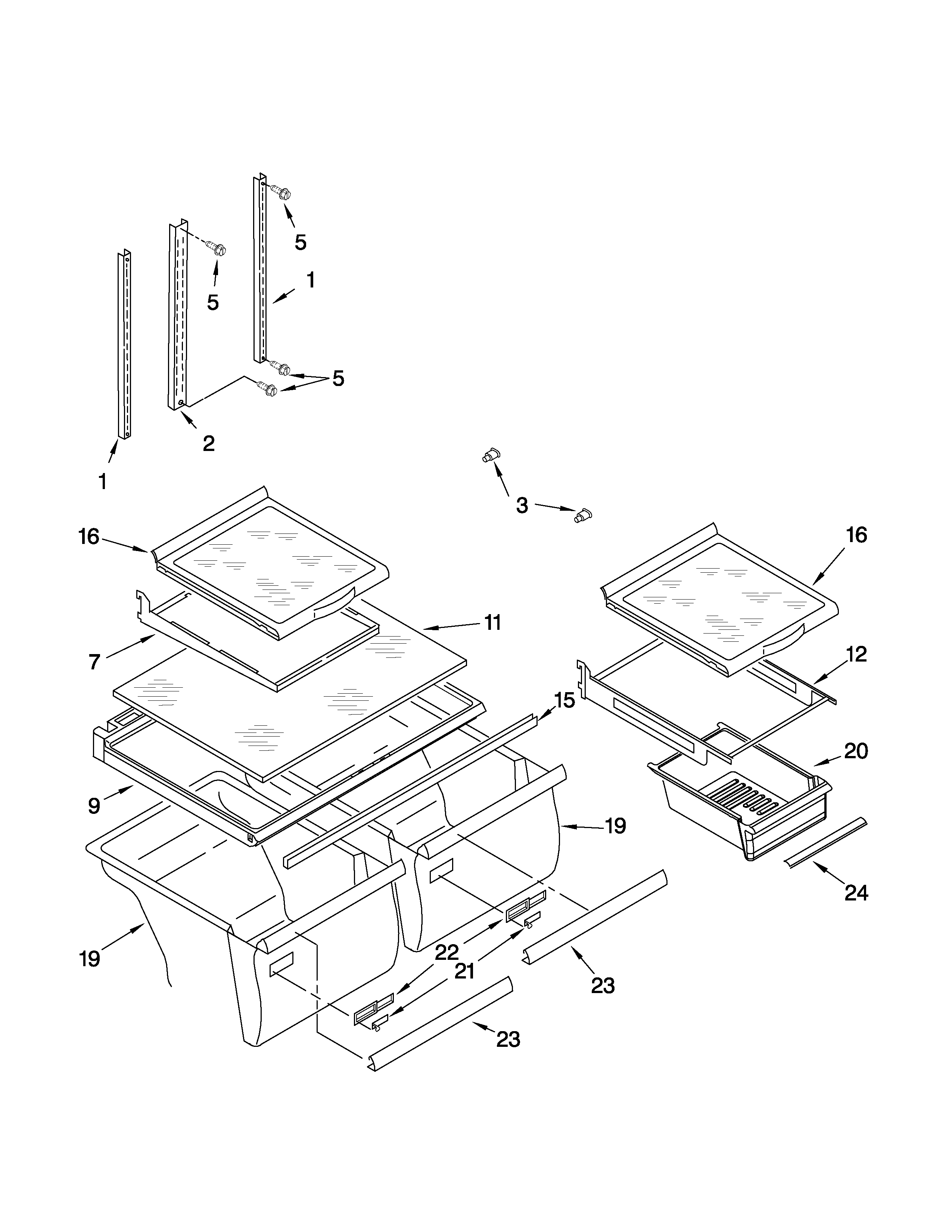 5
5
1
5
2
1
3
16
16
11
7
12
15
20
9
19
24
19
22
21
23
23