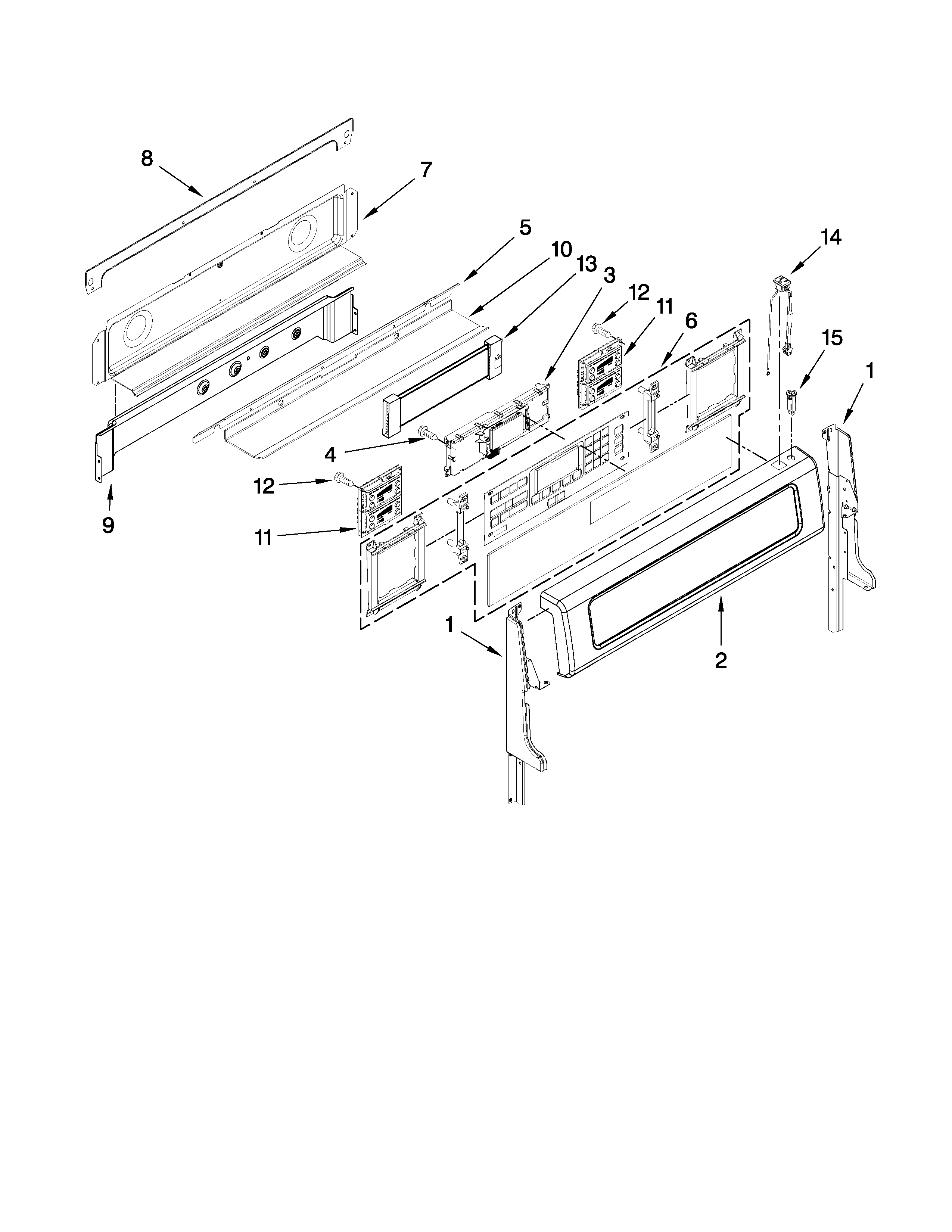 8
7
5
10
13
3
12
11
6
14
15
1
4
12
9
11
1
2