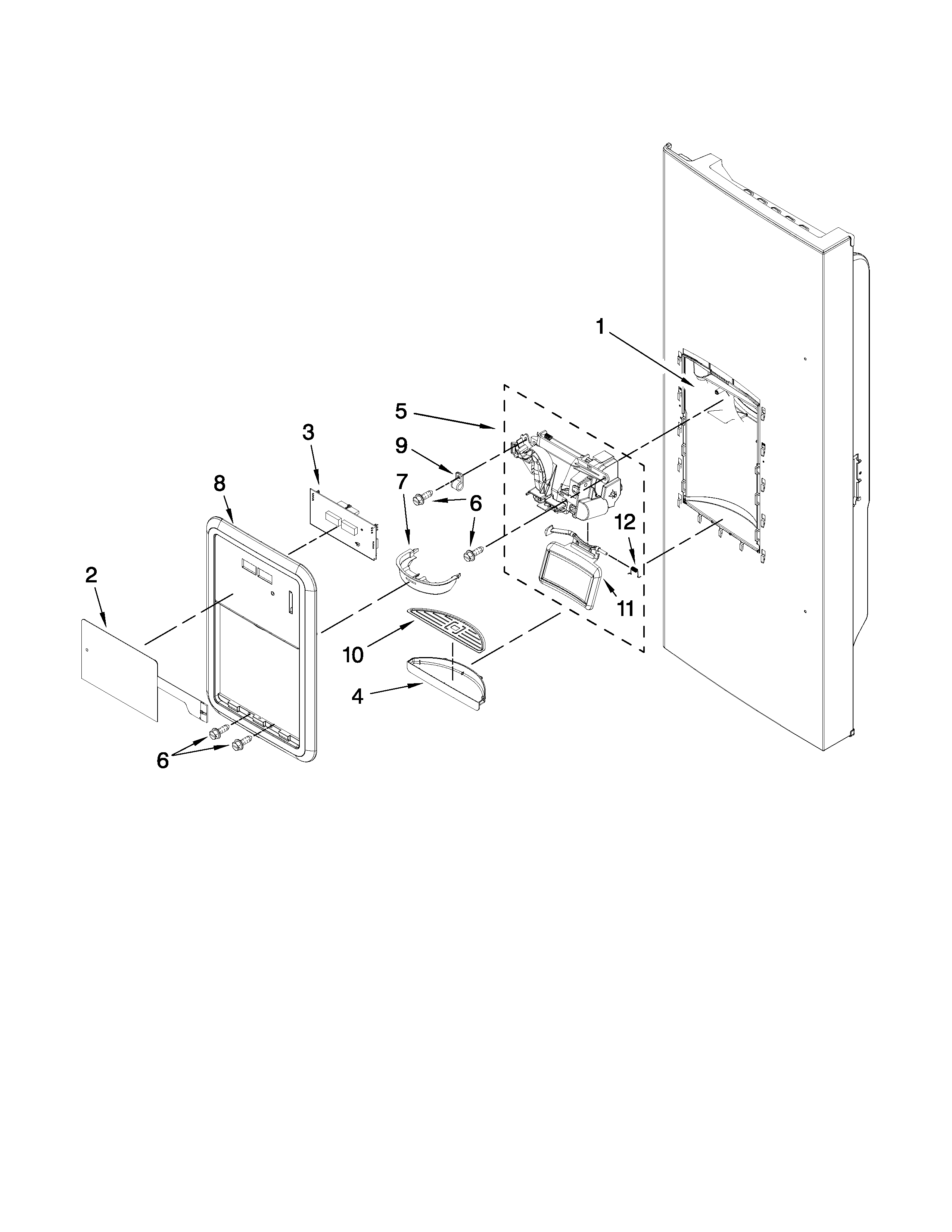 1
5
3
9
8
7
6
6
12
2
11
10
4
6