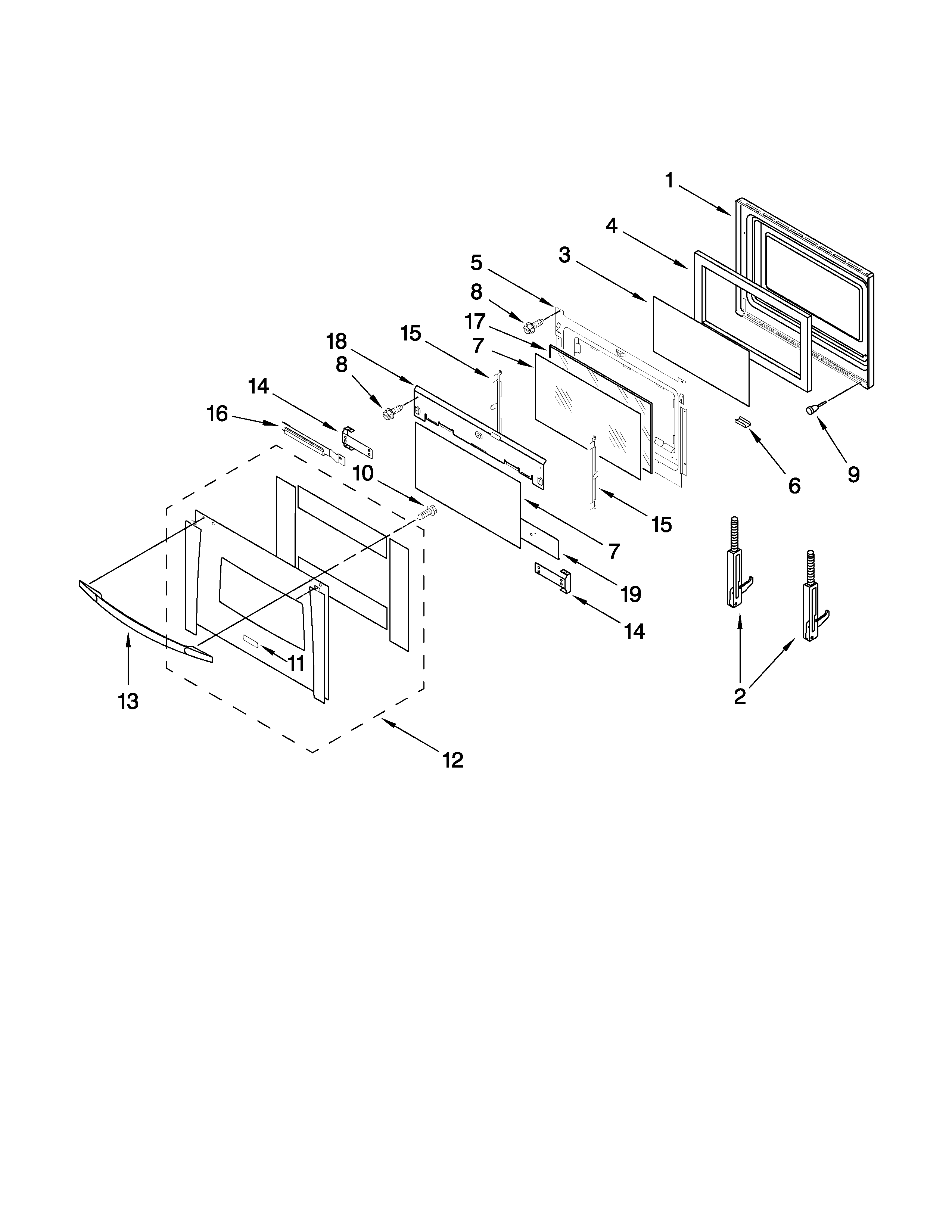 1
4
5
3
8
17
18
15
7
8
14
16
10
6
9
15
7
19
14
11
13
12
2