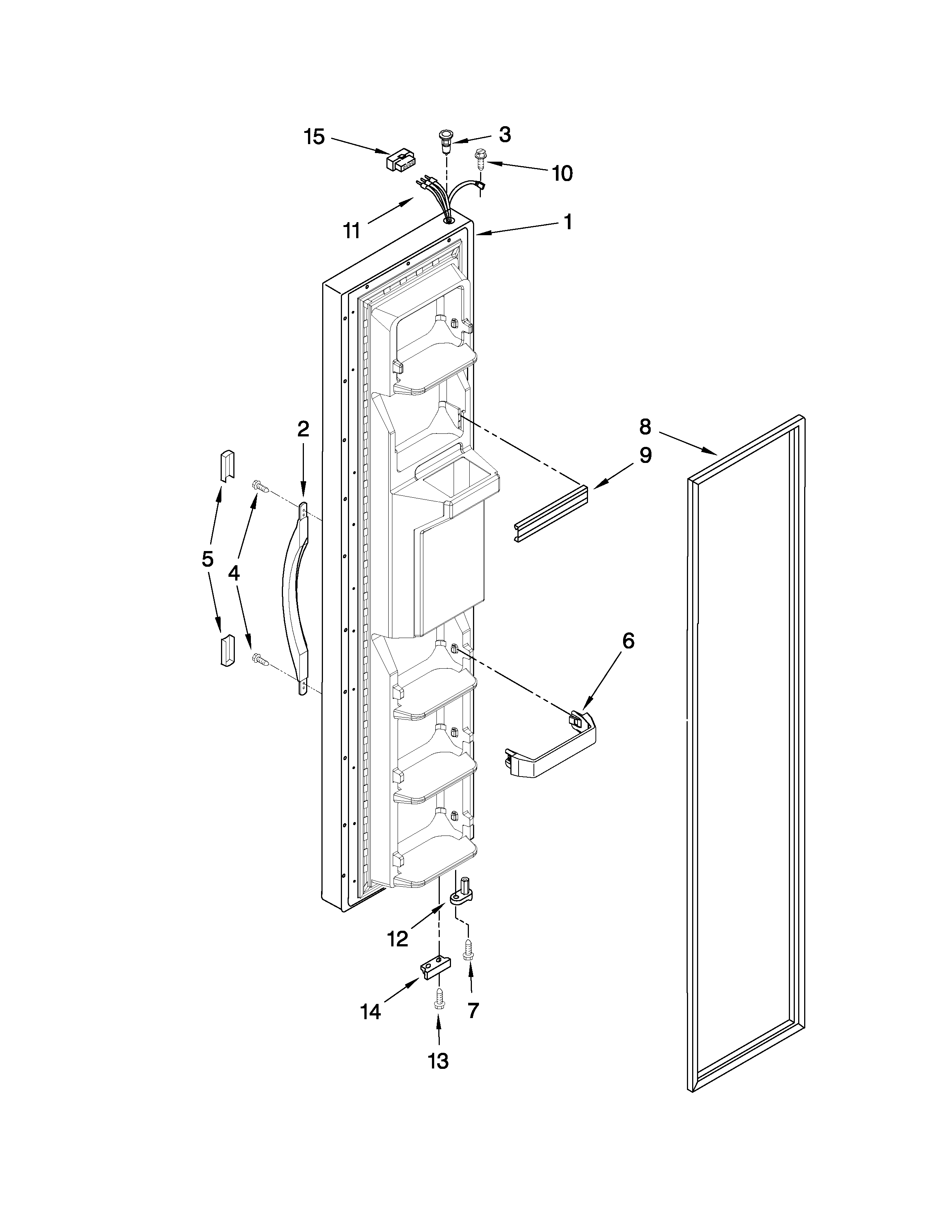 15
3
10
11
1
2
8
9
5
4
6
12
14
7
13