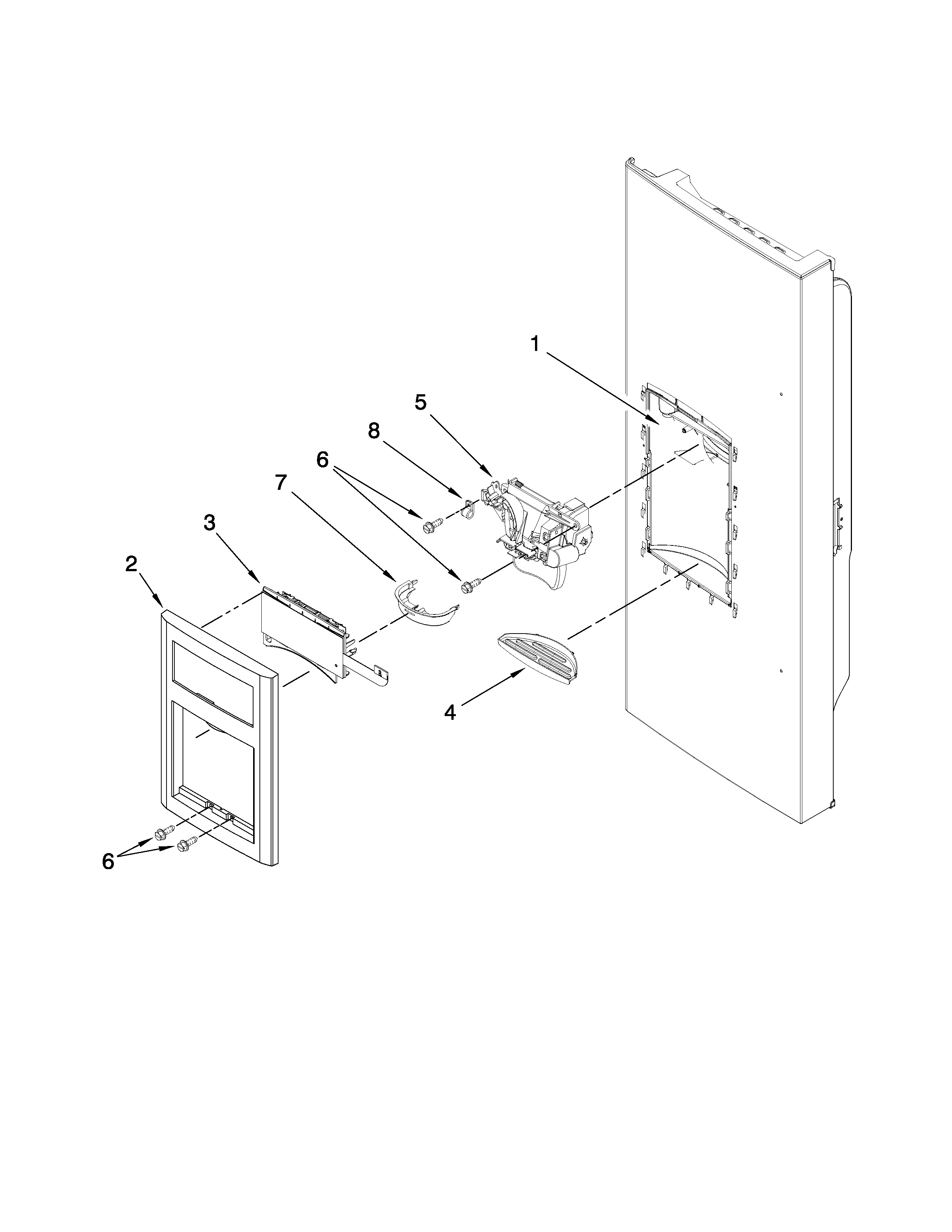 1
5
8
6
7
3
2
4
6