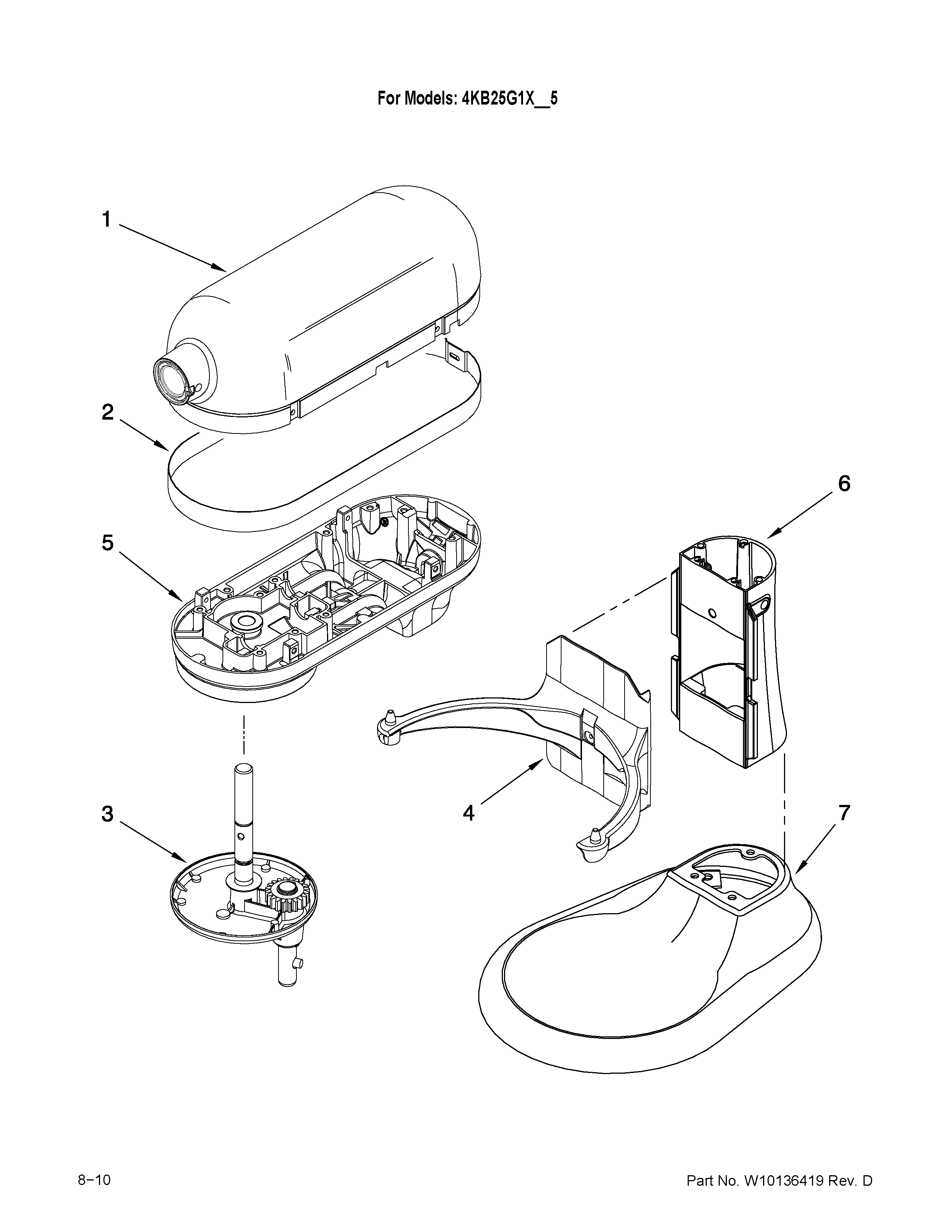 For Models: 4KB25G1X__5

1

2

5

6

3

4

7

8–10

Part No. W10136419 Rev. D