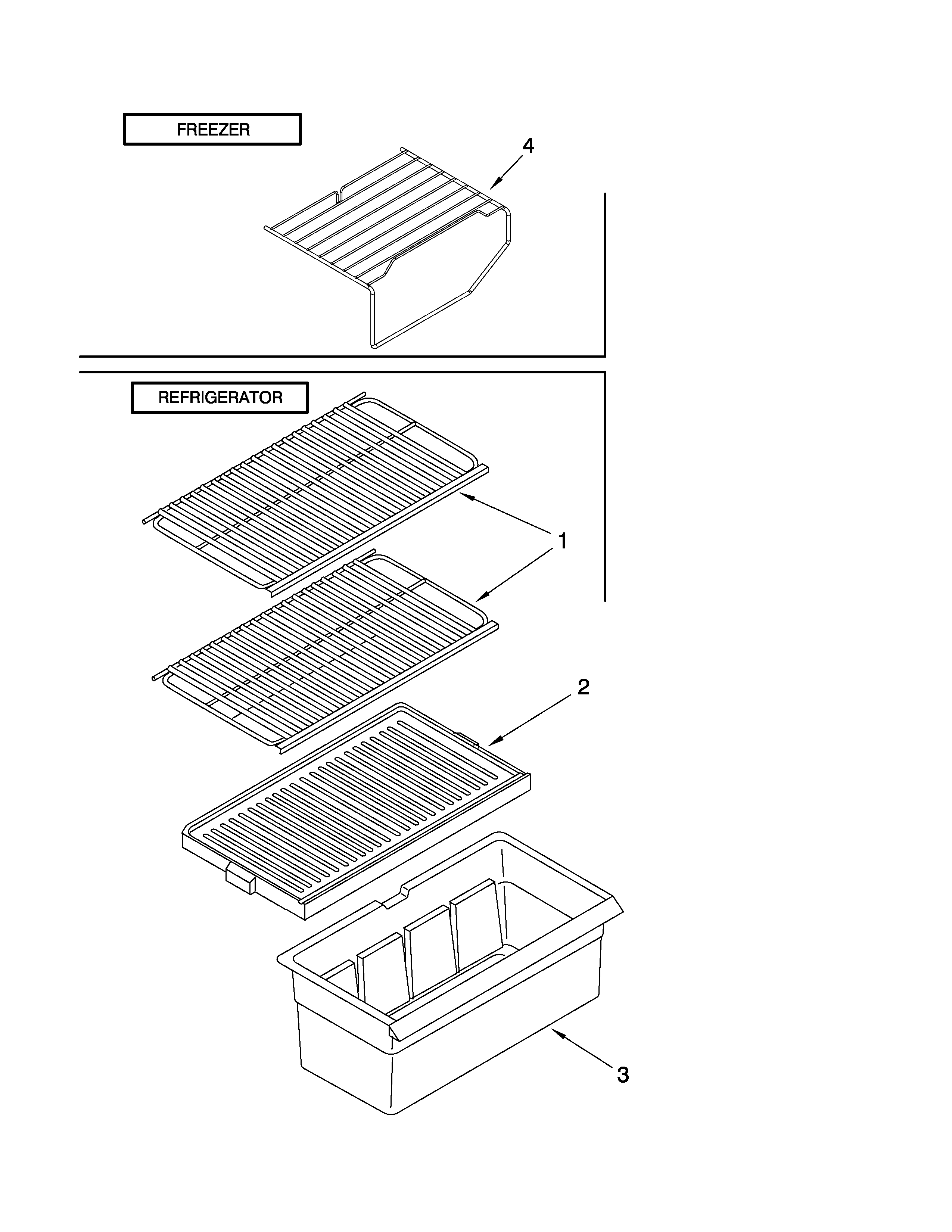 FREEZER

4

REFRIGERATOR

1

2

3