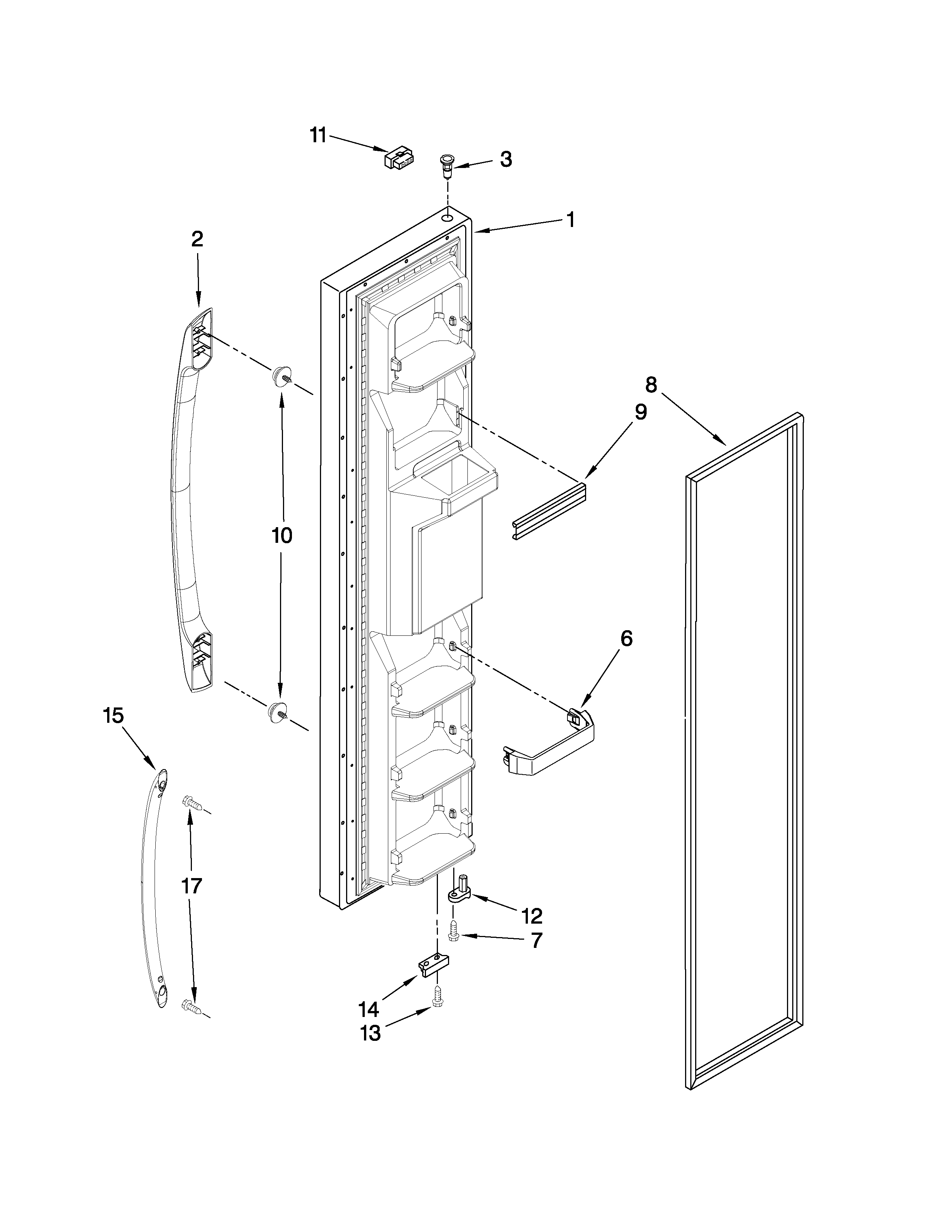 11
3
1
2
8
9
10
6
15
17
12
7
14
13