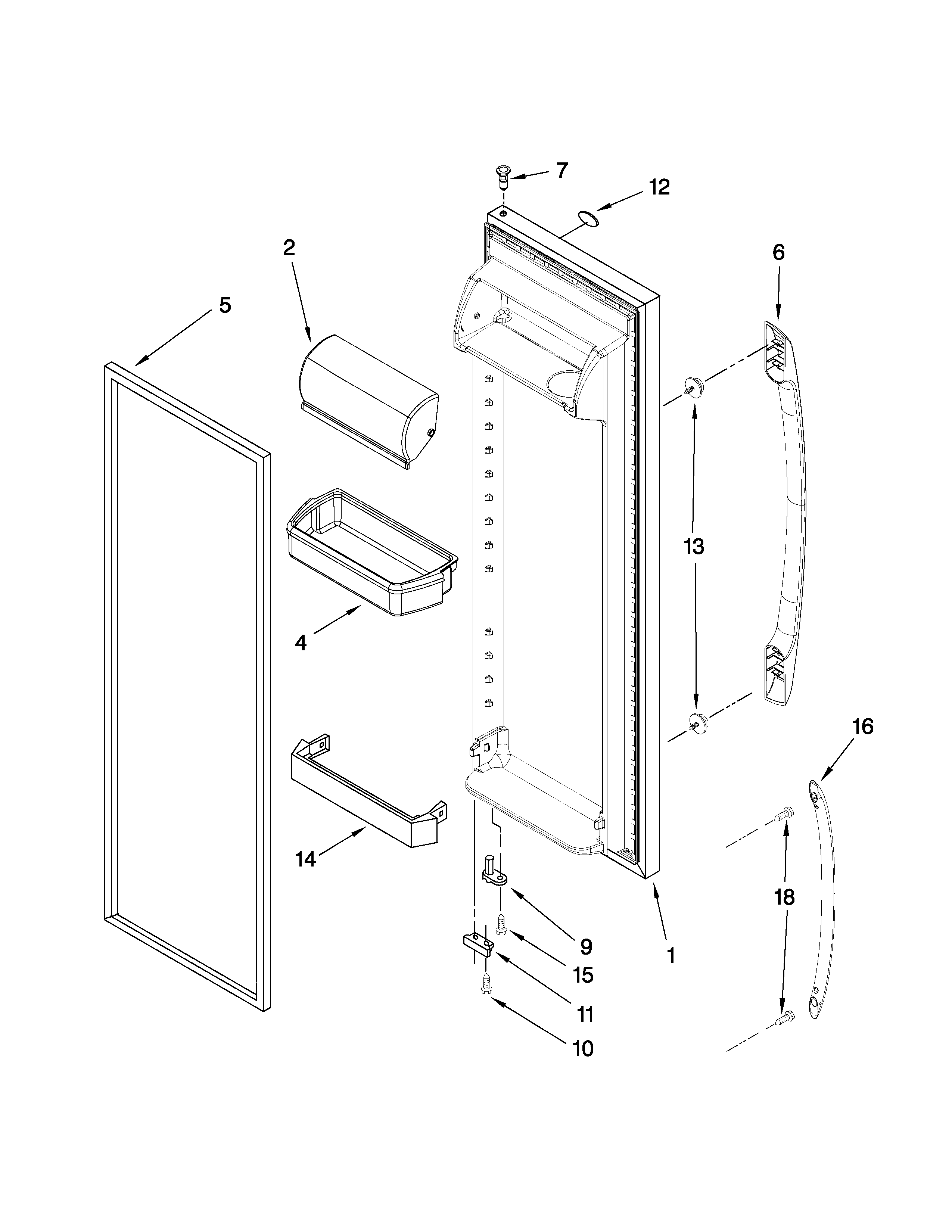 7
12
2
6
5
13
4
16
14
18
9
1
15
11
10