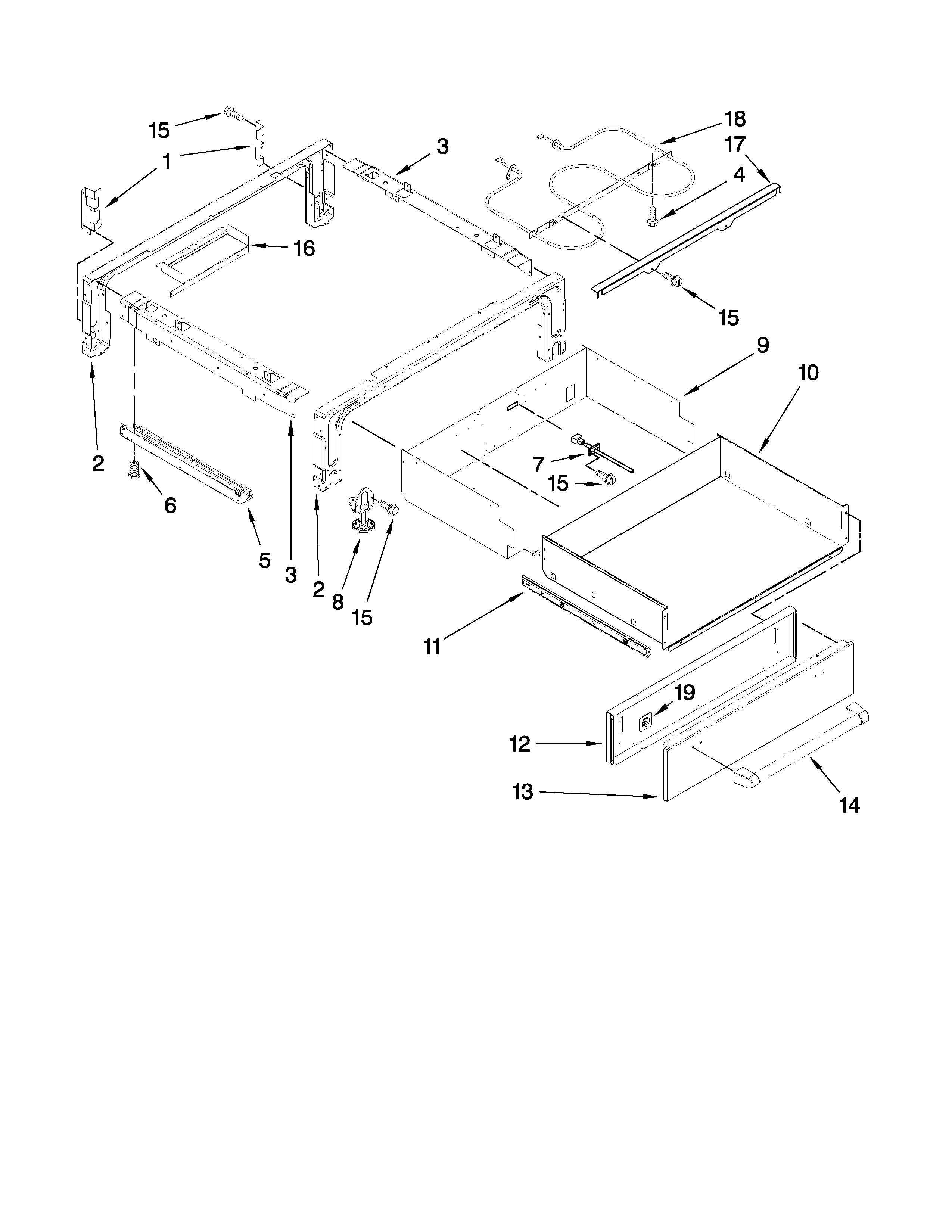 15
1
1
3
18
17
4
16
15
9
10
2
7
15
6
5
3
2
8
15
11
19
12
13
14