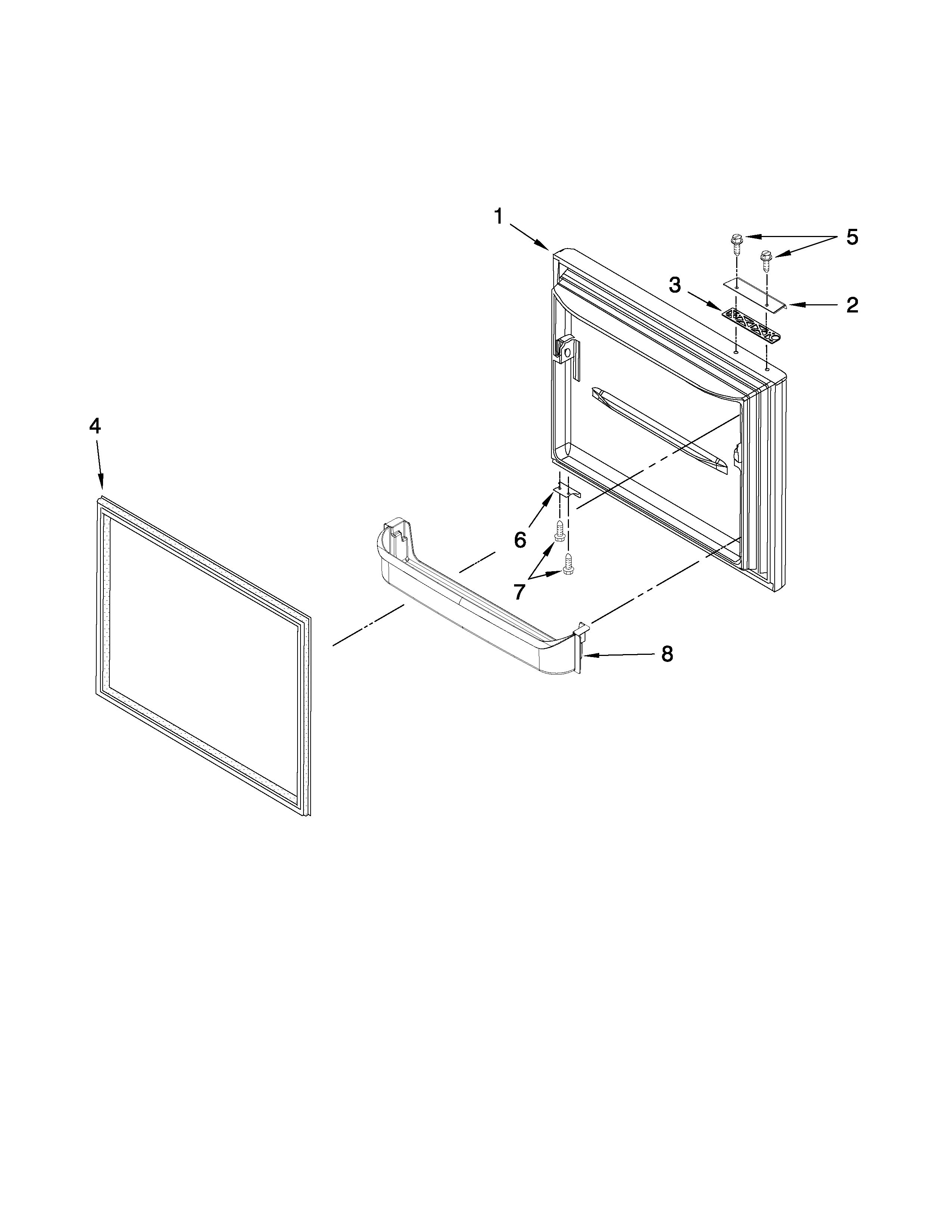 1
5
3
2
4
6
7
8