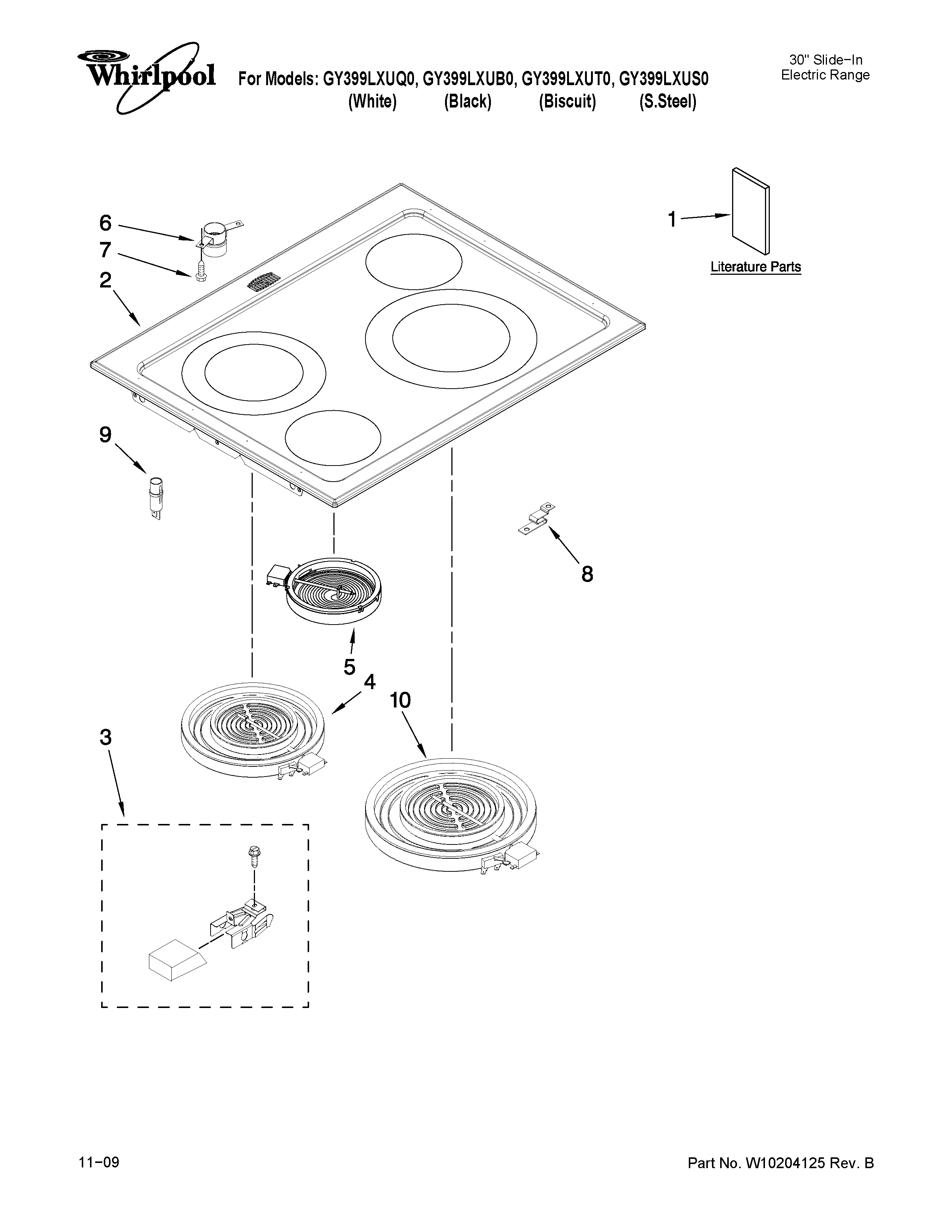 Whirlpool For Models: GY399LXUQ0, GY399LXUB0, GY399LXUT0, GY399LXUS0
(White) (Black) (Biscuit) (S.Steel)

30" Slide−In
Electric Range

6
7
2
1
Literature Parts
9
8
5
4
10
3

11−09

Part No. W10204125 Rev. B