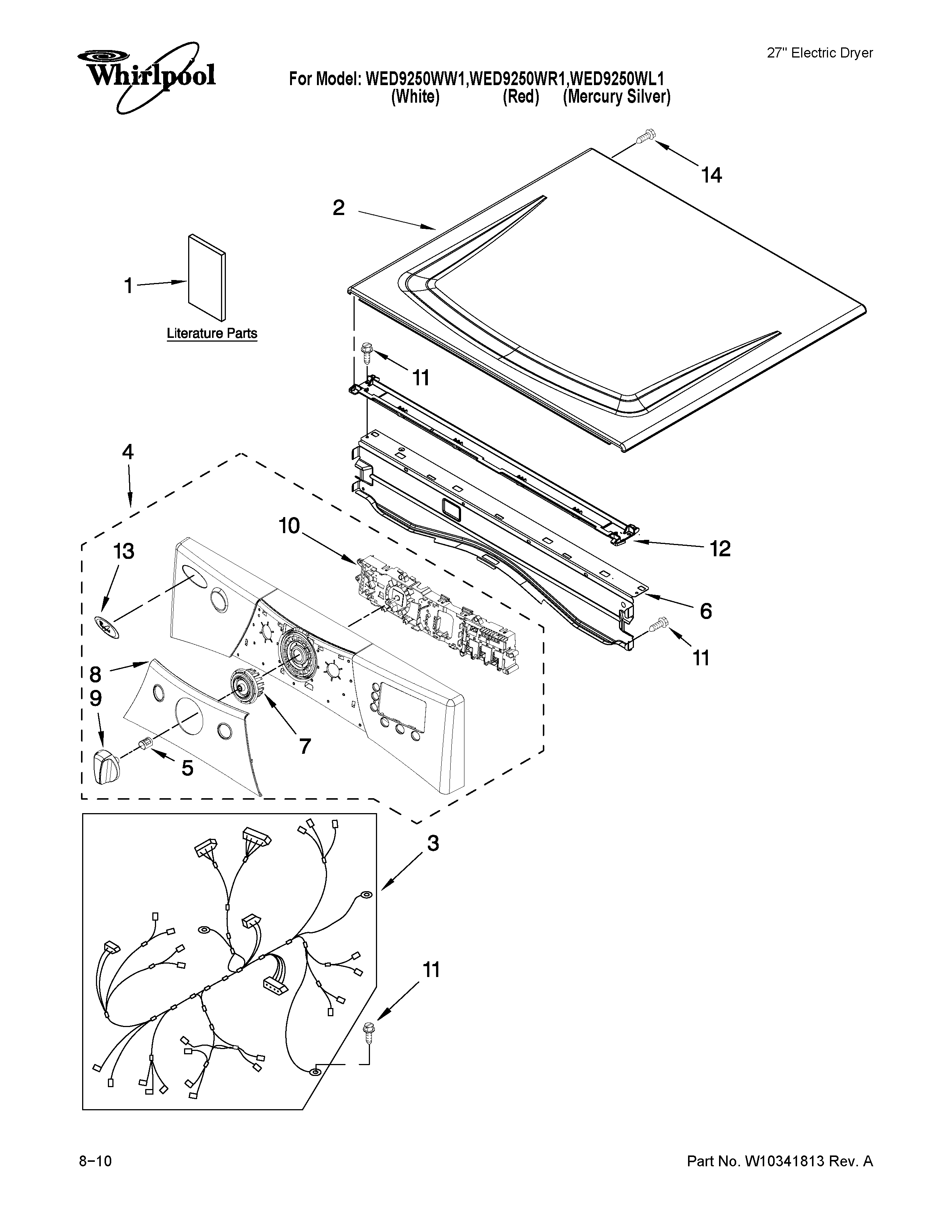 Whirlpool

27" Electric Dryer

For Model: WED9250WW1,WED9250WR1,WED9250WL1
(White) (Red) (Mercury Silver)

14

2

1

Literature Parts

11

4

10

12

13

6

11

8

9

7

5

3

11

8–10

Part No. W10341813 Rev. A