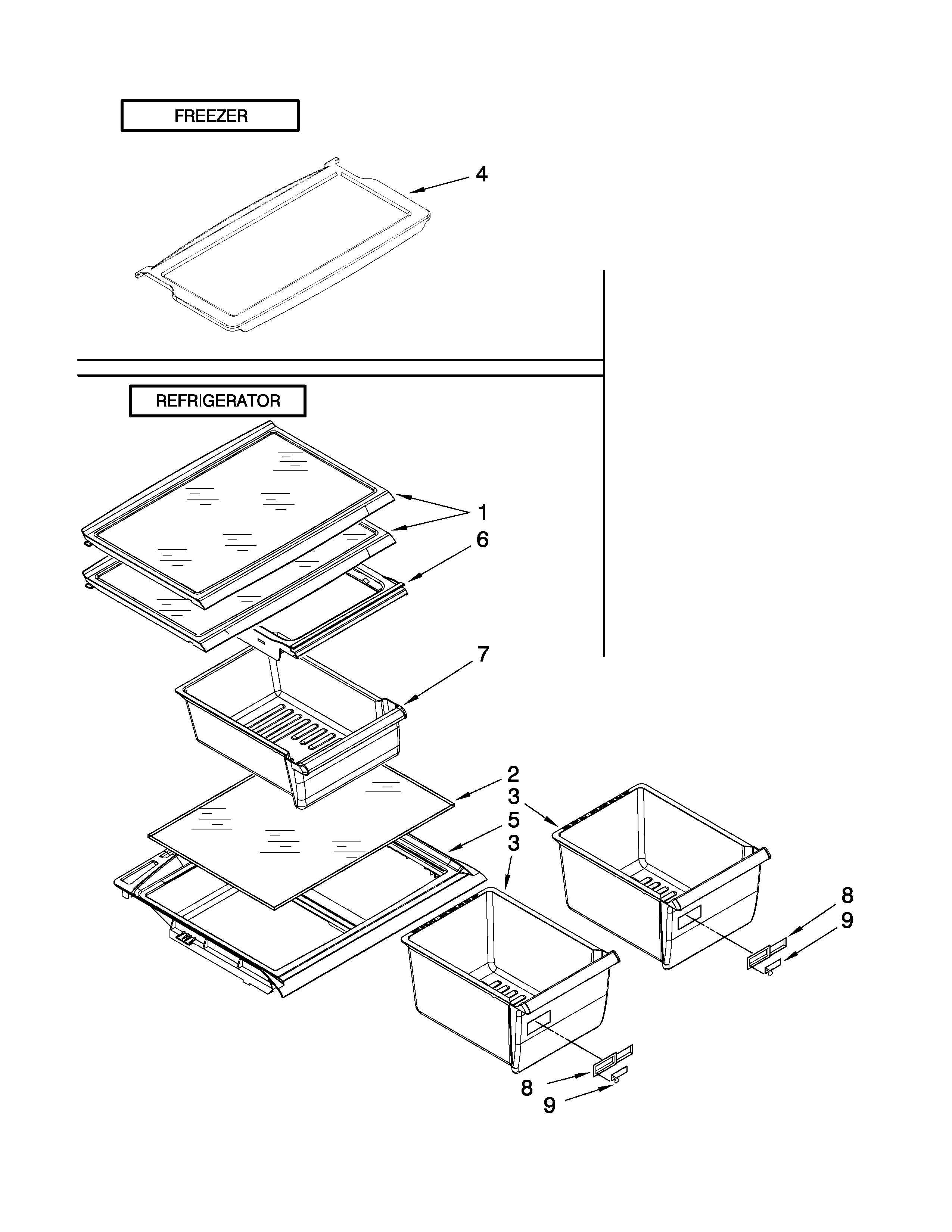 FREEZER

4

REFRIGERATOR

1

6

7

2
3
5
3

8
9

8
9