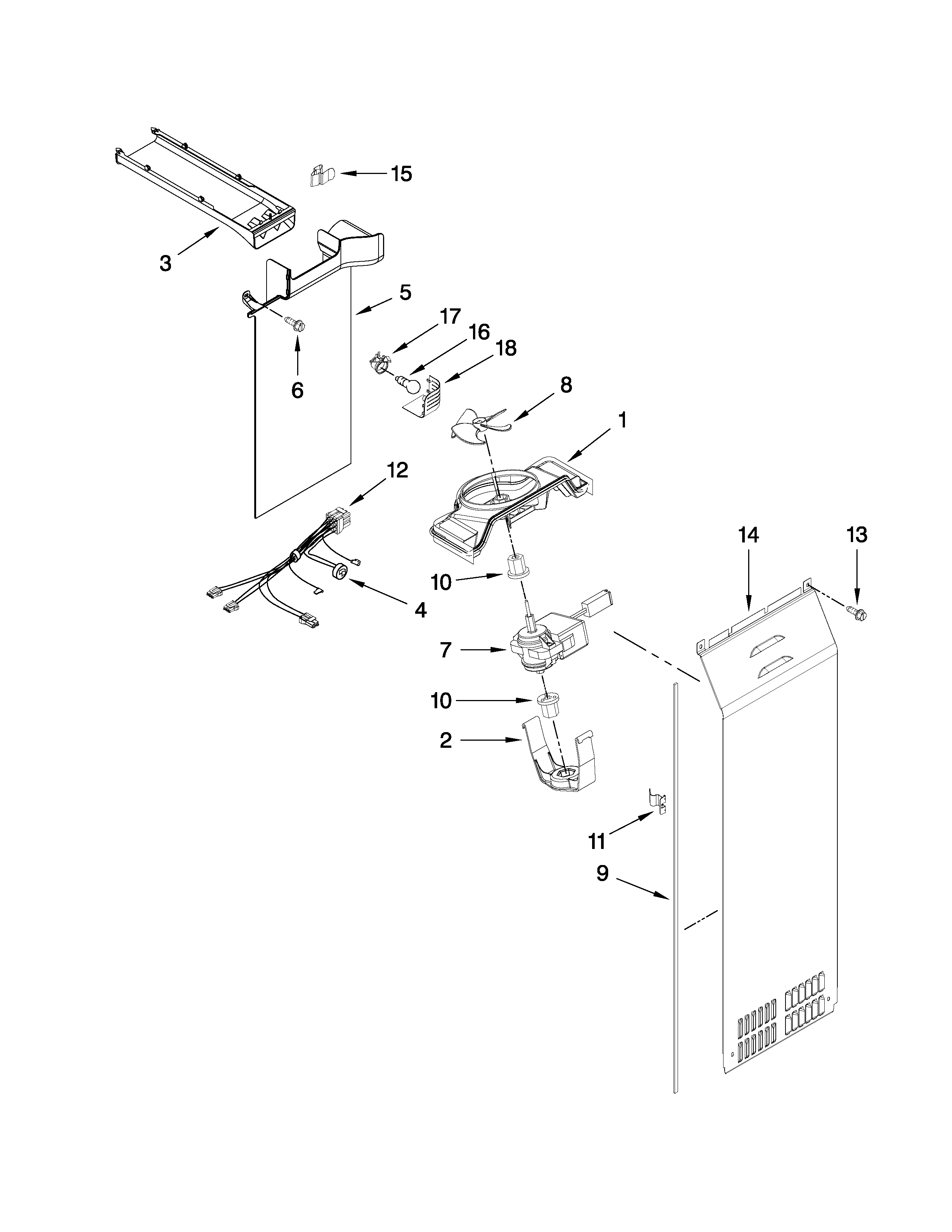 15
3
5
17
16
18
6
8
1
12
14
13
10
4
7
10
2
11
9