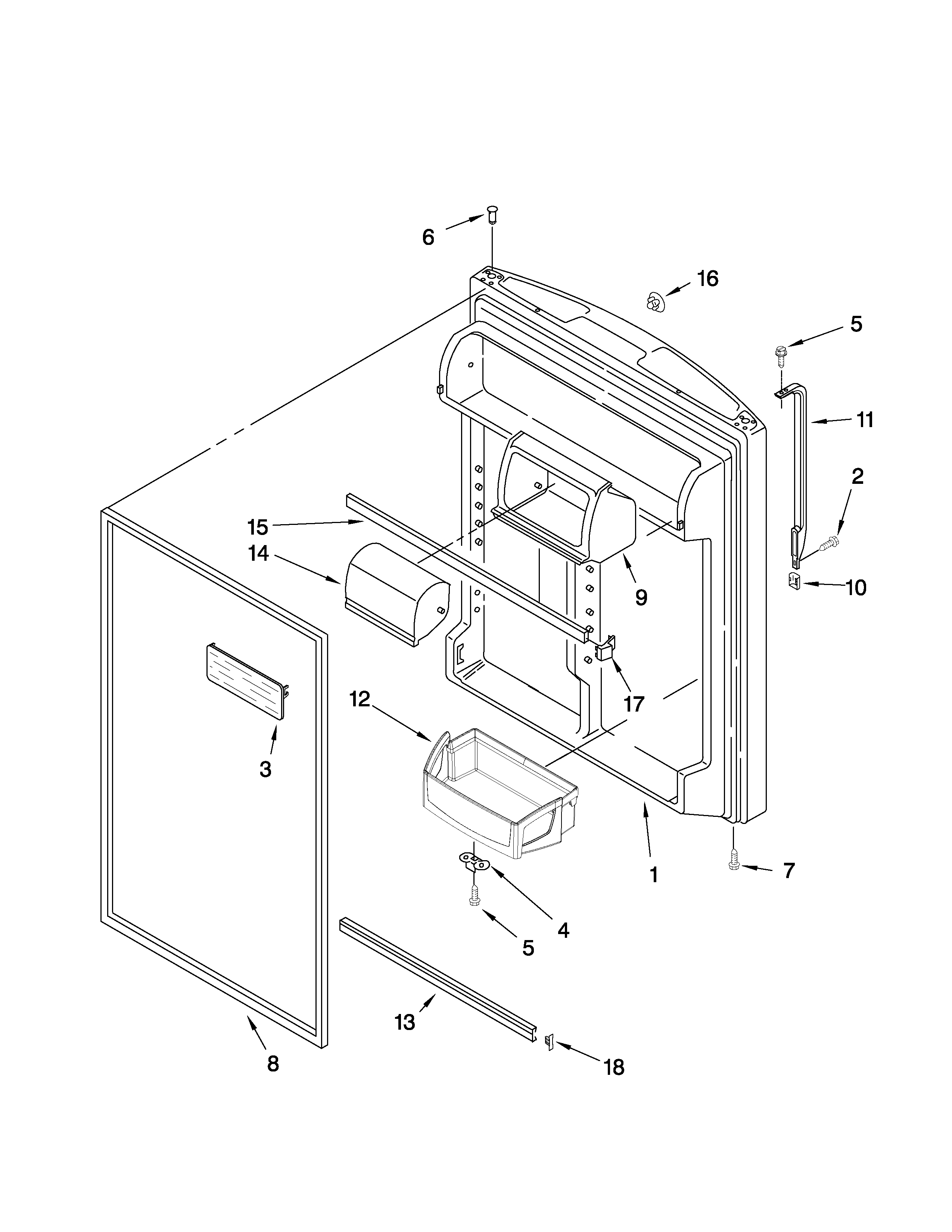 6
16
5
11
2
15
14
9
10
17
12
3
1
7
4
5
13
8
18