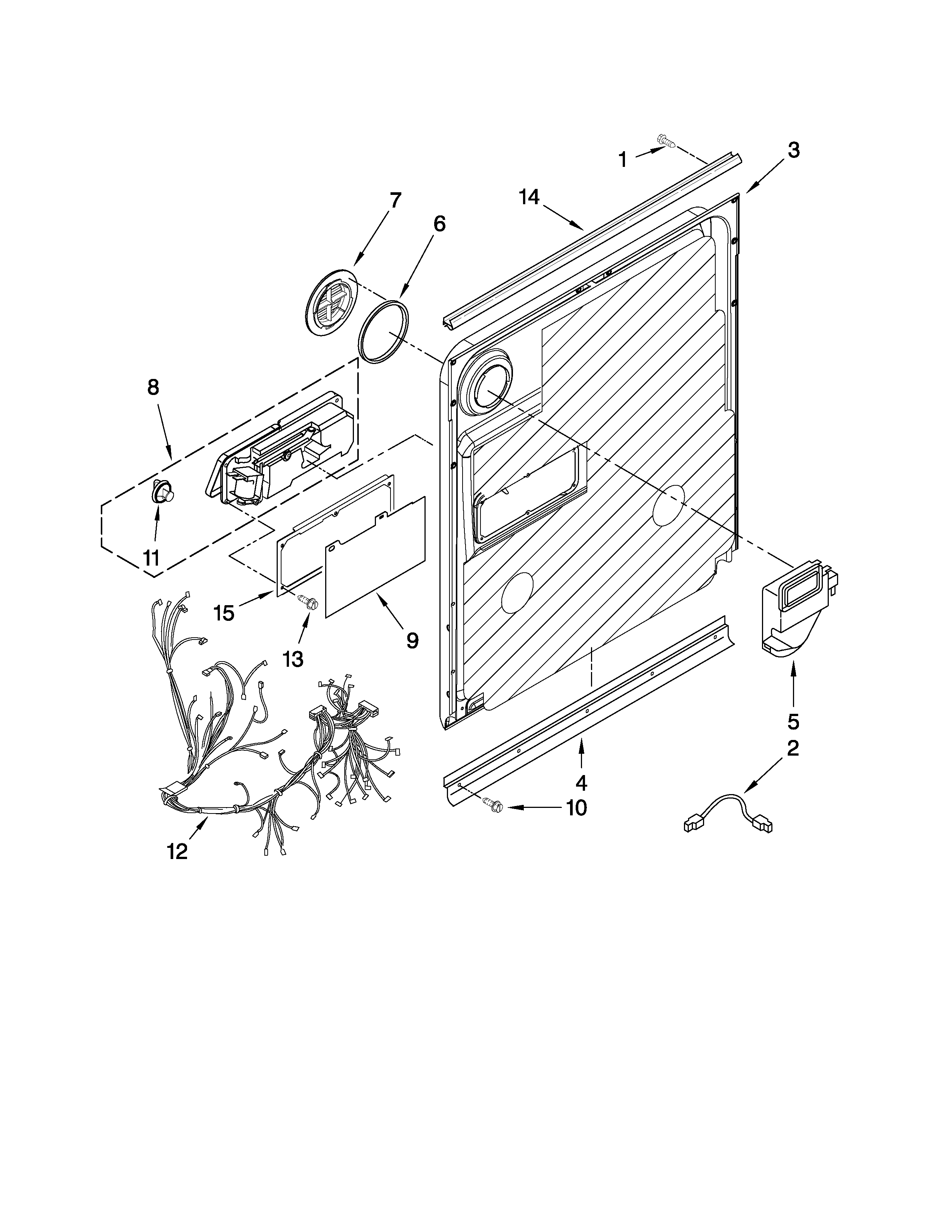 1
3
14
7
6
8
11
15
13
9
5
2
4
10
12